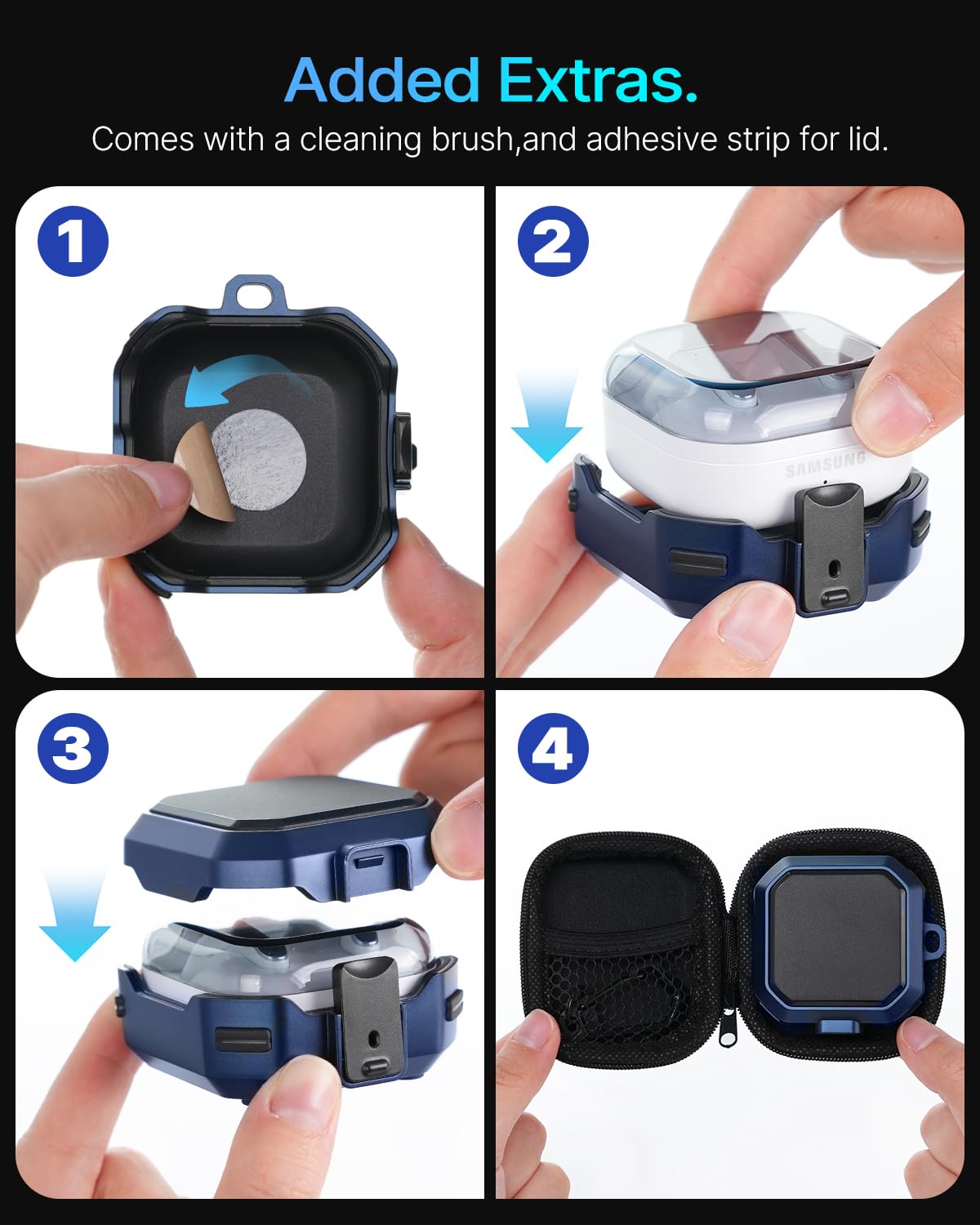 Added Extras.

Comes with a cleaning brush,and adhesive strip for lid.

1

2

SAMSUNG

3

4