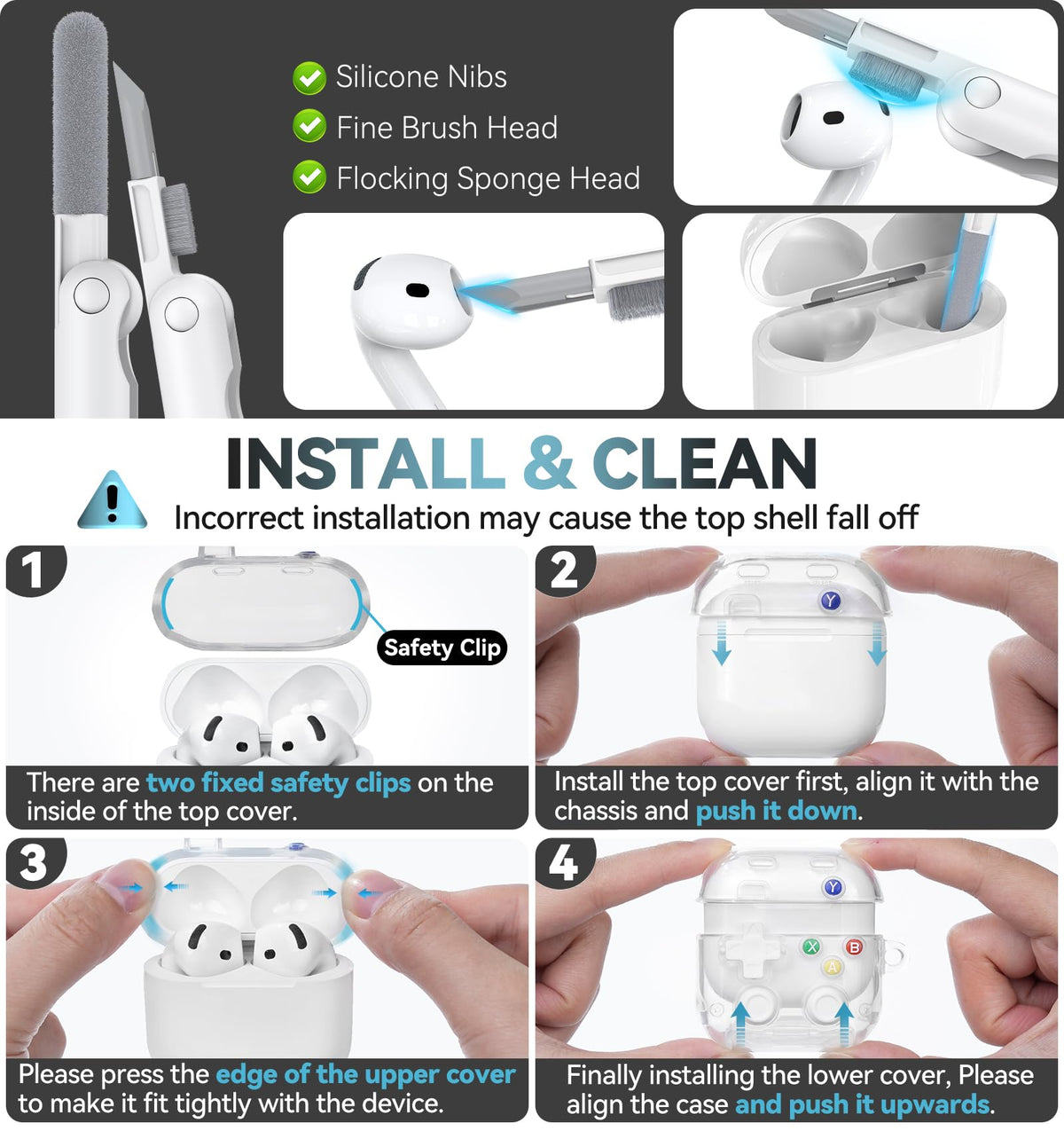 Silicone Nibs
Fine Brush Head
Flocking Sponge Head

INSTALL & CLEAN

Incorrect installation may cause the top shell fall off

1

Safety Clip

There are two fixed safety clips on the inside of the top cover.

2

Y

Install the top cover first, align it with the chassis and push it down.

3

Please press the edge of the upper cover to make it fit tightly with the device.

4

Y
X B
A

Finally installing the lower cover, Please align the case and push it upwards.