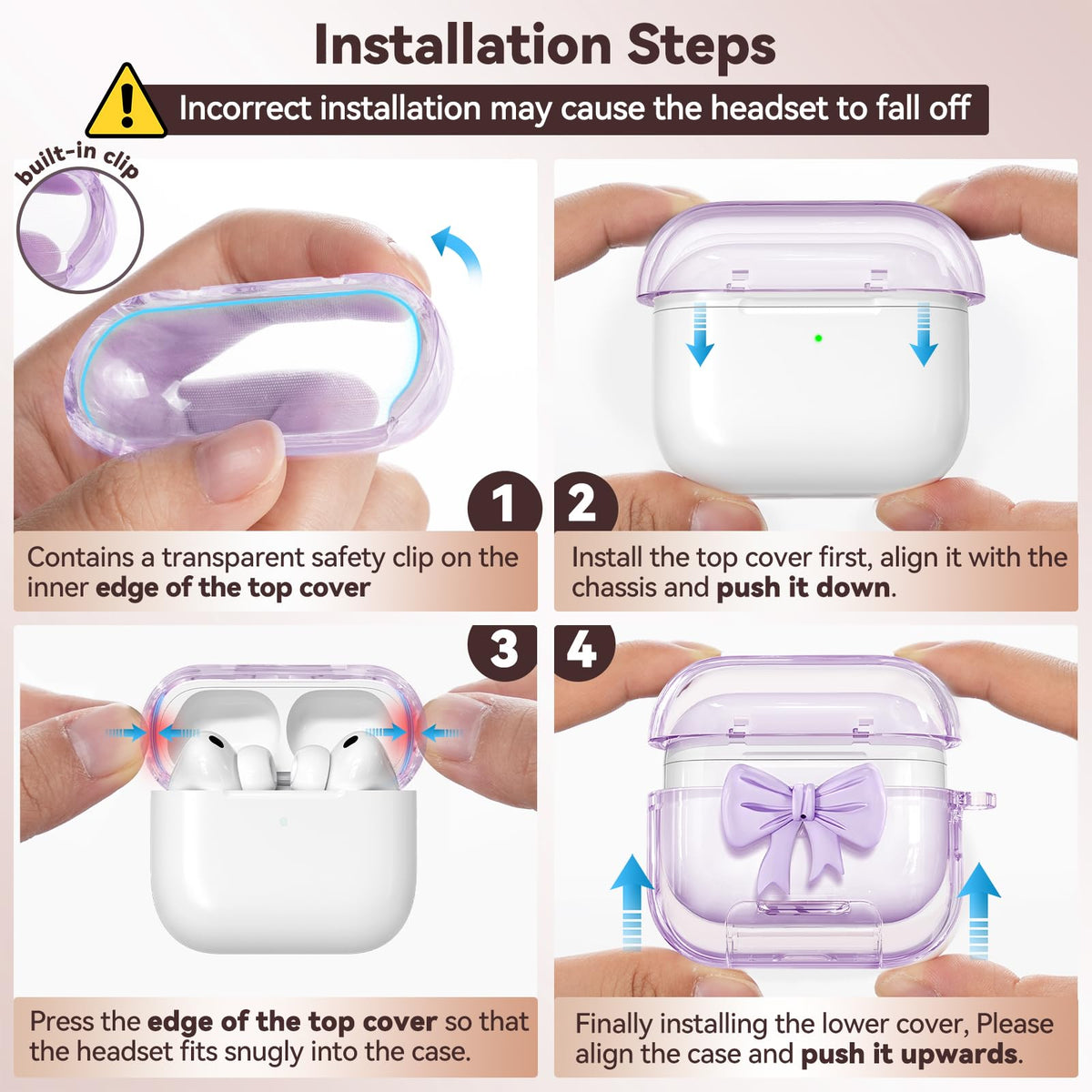 Installation Steps

Incorrect installation may cause the headset to fall off

built-in clip

1

Contains a transparent safety clip on the inner edge of the top cover

2

Install the top cover first, align it with the chassis and push it down.

3

Press the edge of the top cover so that the headset fits snugly into the case.

4

Finally installing the lower cover, Please align the case and push it upwards.