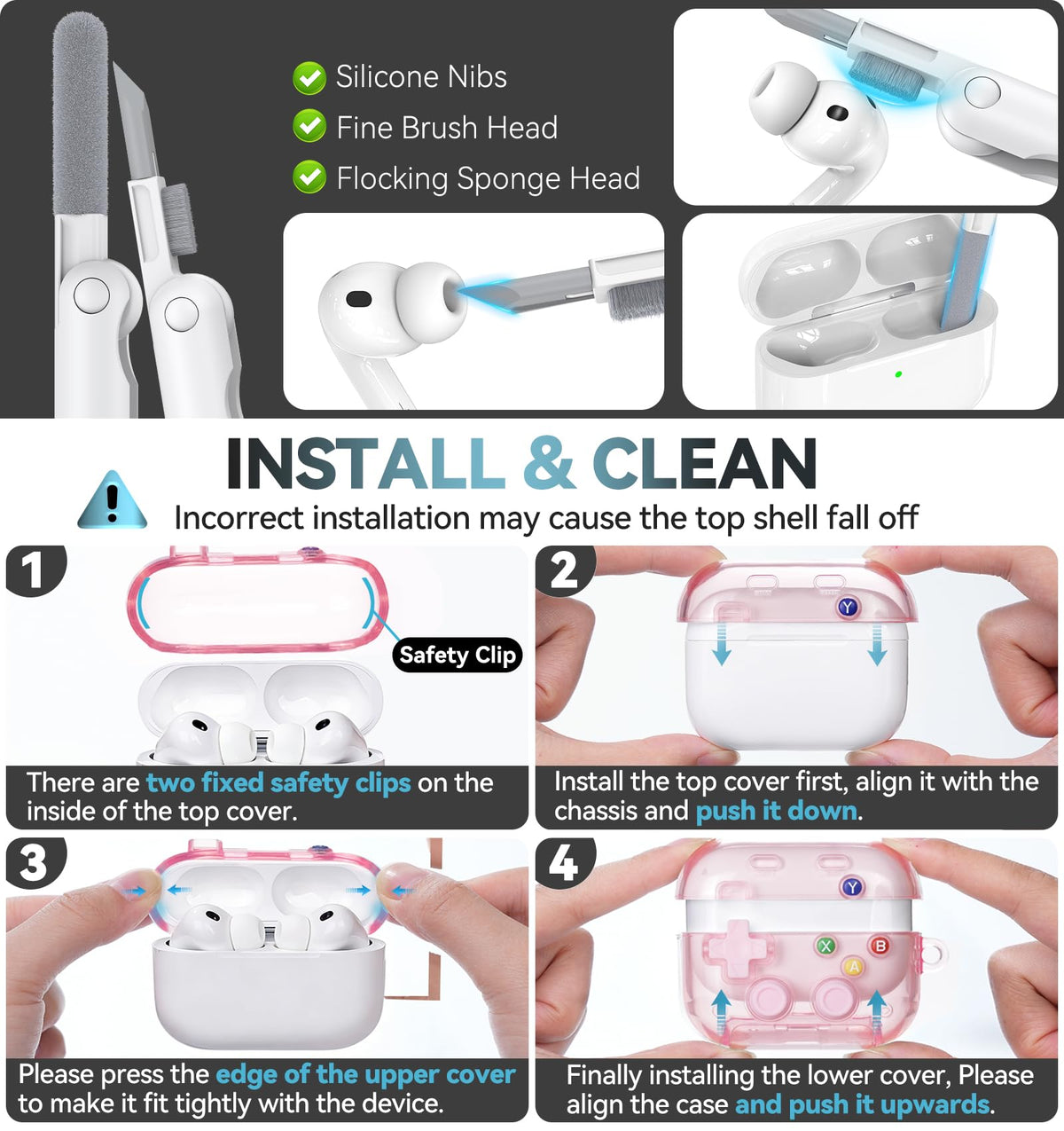 Silicone Nibs
Fine Brush Head
Flocking Sponge Head

INSTALL & CLEAN

Incorrect installation may cause the top shell fall off

1

Safety Clip

There are two fixed safety clips on the inside of the top cover.

2

Y

Install the top cover first, align it with the chassis and push it down.

3

Please press the edge of the upper cover to make it fit tightly with the device.

4

Y
X
B
A

Finally installing the lower cover, Please align the case and push it upwards.