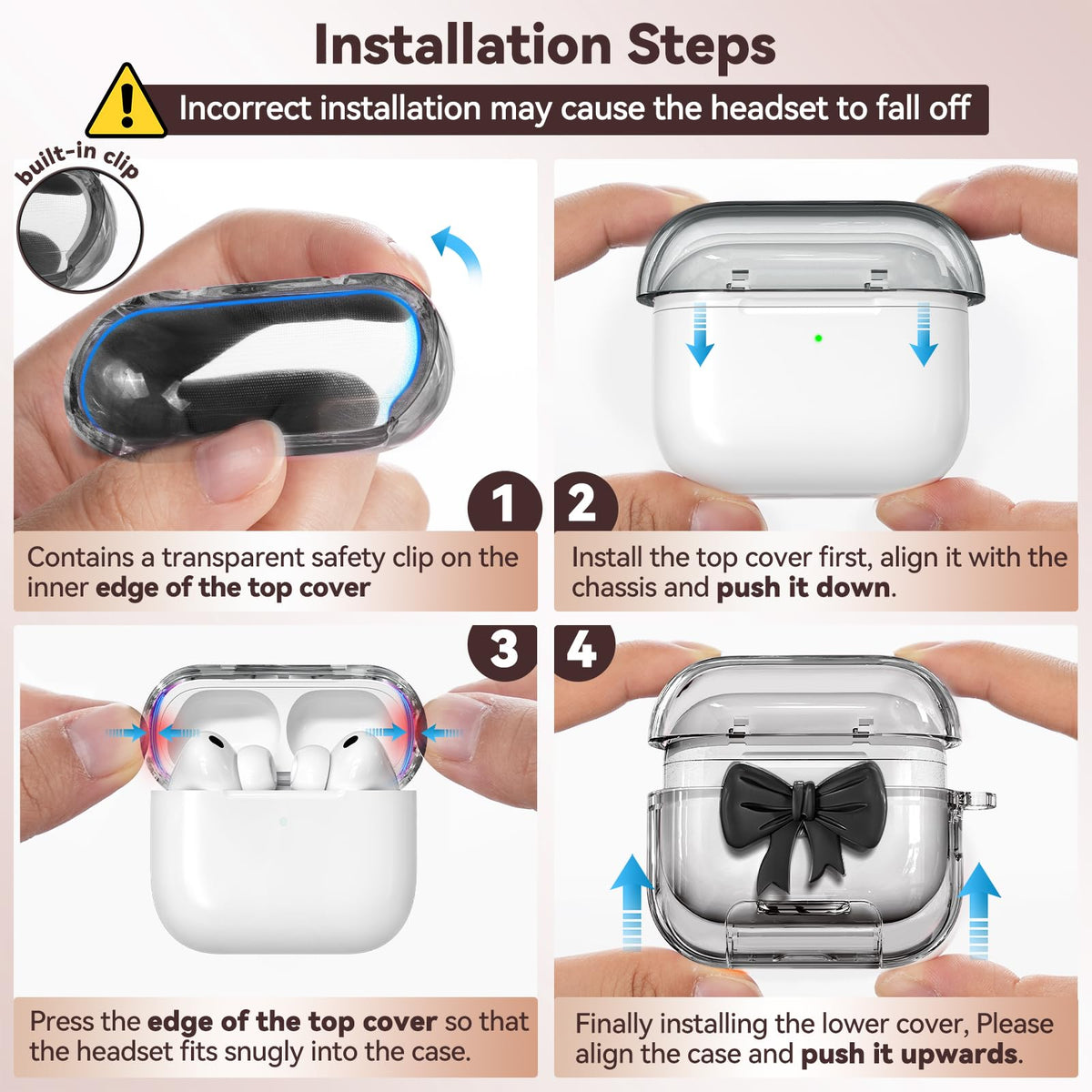 Installation Steps

Incorrect installation may cause the headset to fall off

built-in clip

1

Contains a transparent safety clip on the inner edge of the top cover

2

Install the top cover first, align it with the chassis and push it down.

3

Press the edge of the top cover so that the headset fits snugly into the case.

4

Finally installing the lower cover, Please align the case and push it upwards.