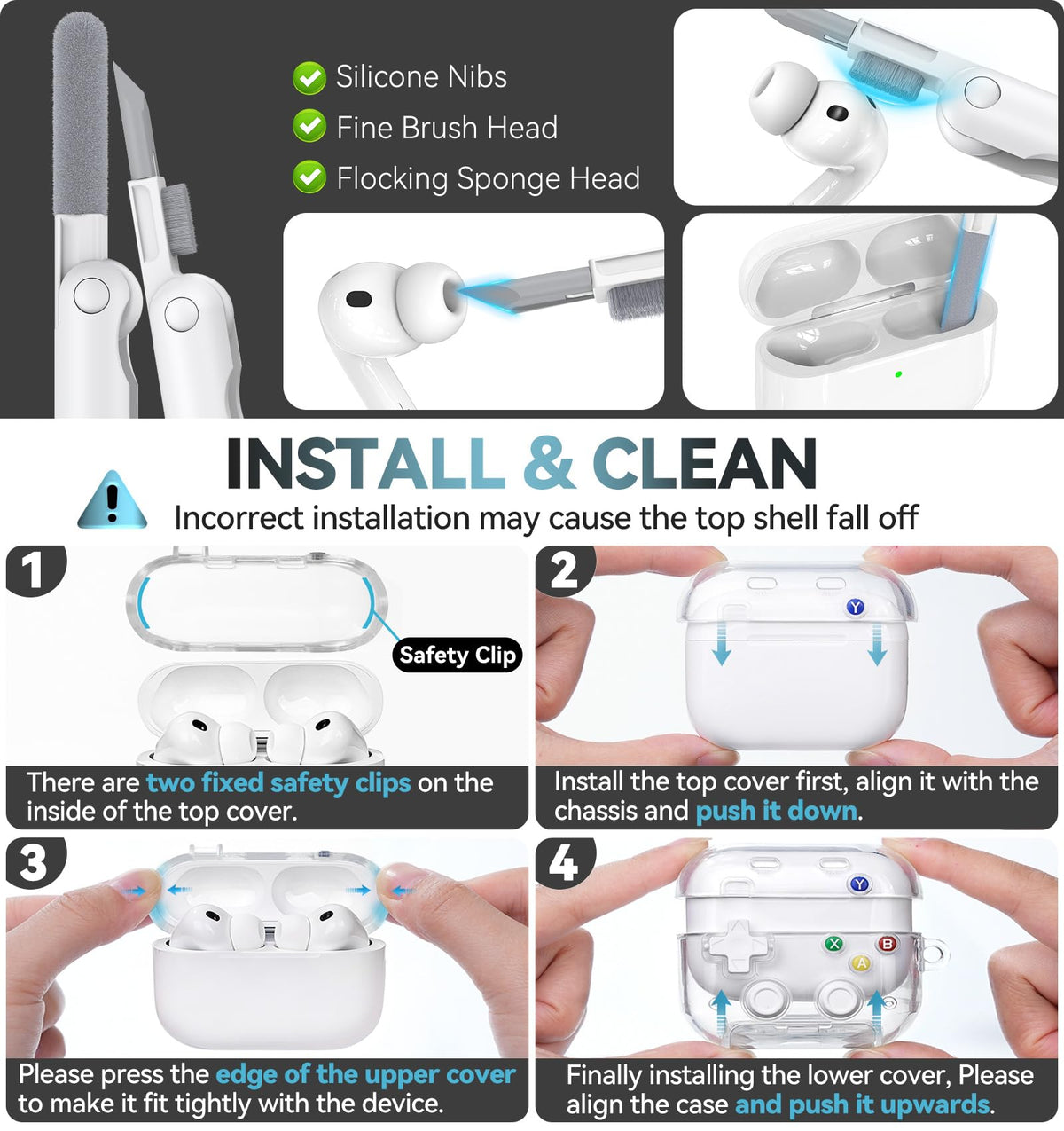 Silicone Nibs
Fine Brush Head
Flocking Sponge Head

INSTALL & CLEAN

Incorrect installation may cause the top shell fall off

1

Safety Clip

There are two fixed safety clips on the inside of the top cover.

2

Y

Install the top cover first, align it with the chassis and push it down.

3

Please press the edge of the upper cover to make it fit tightly with the device.

4

Y
X
B
A

Finally installing the lower cover, Please align the case and push it upwards.