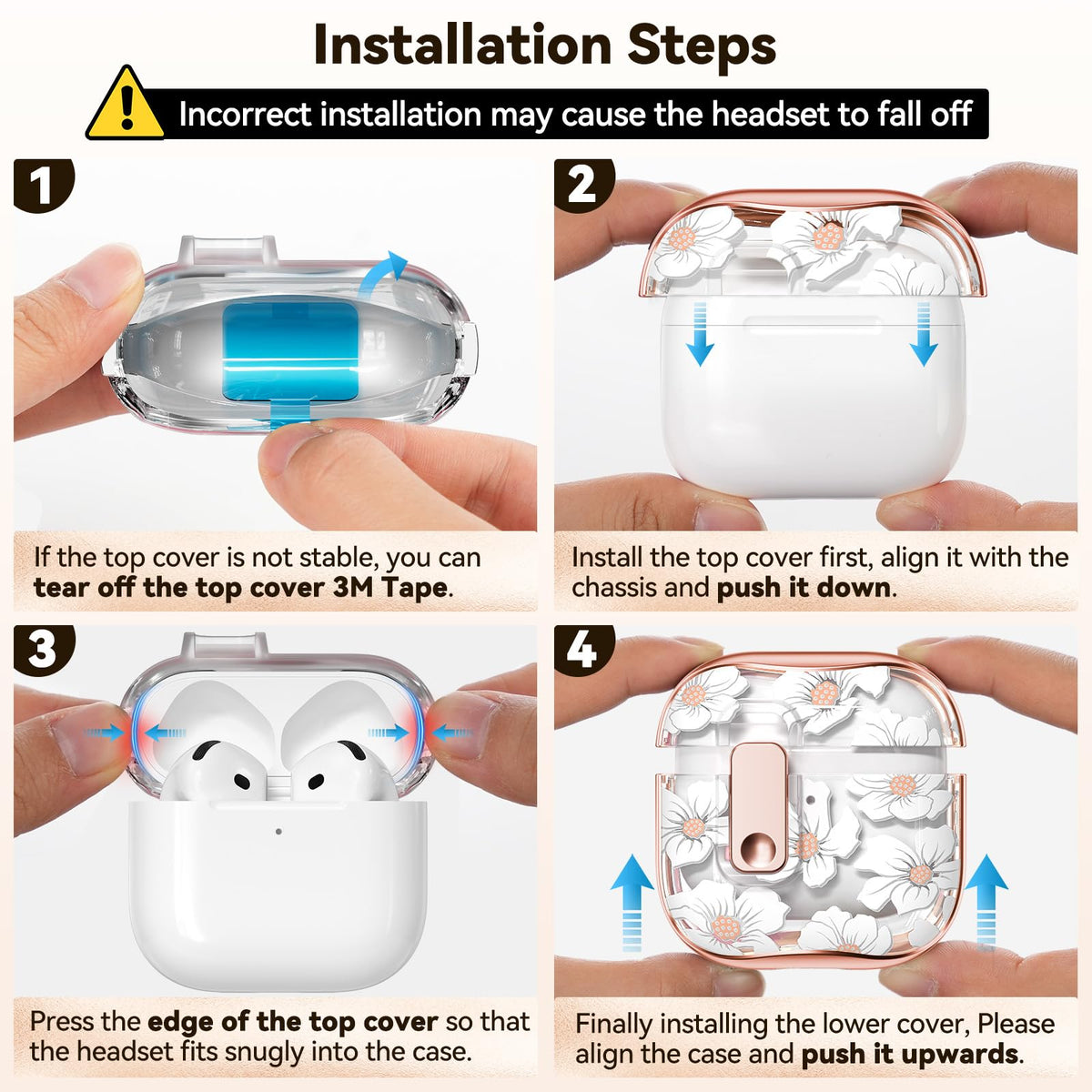 Installation Steps

Incorrect installation may cause the headset to fall off

1

If the top cover is not stable, you can tear off the top cover 3M Tape.

2

Install the top cover first, align it with the chassis and push it down.

3

Press the edge of the top cover so that the headset fits snugly into the case.

4

Finally installing the lower cover, Please align the case and push it upwards.