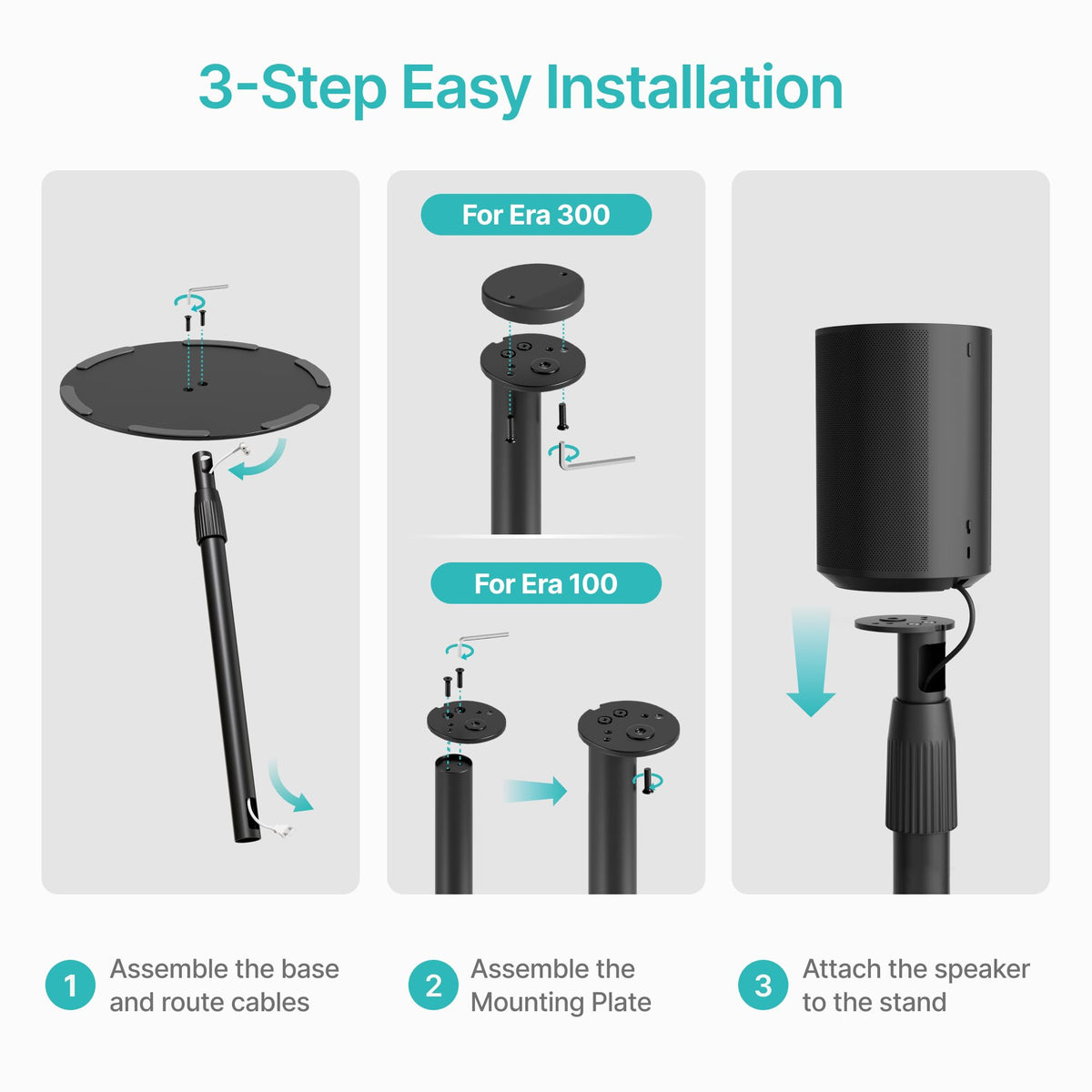 3-Step Easy Installation

For Era 300

For Era 100

1 Assemble the base and route cables

2 Assemble the Mounting Plate

3 Attach the speaker to the stand