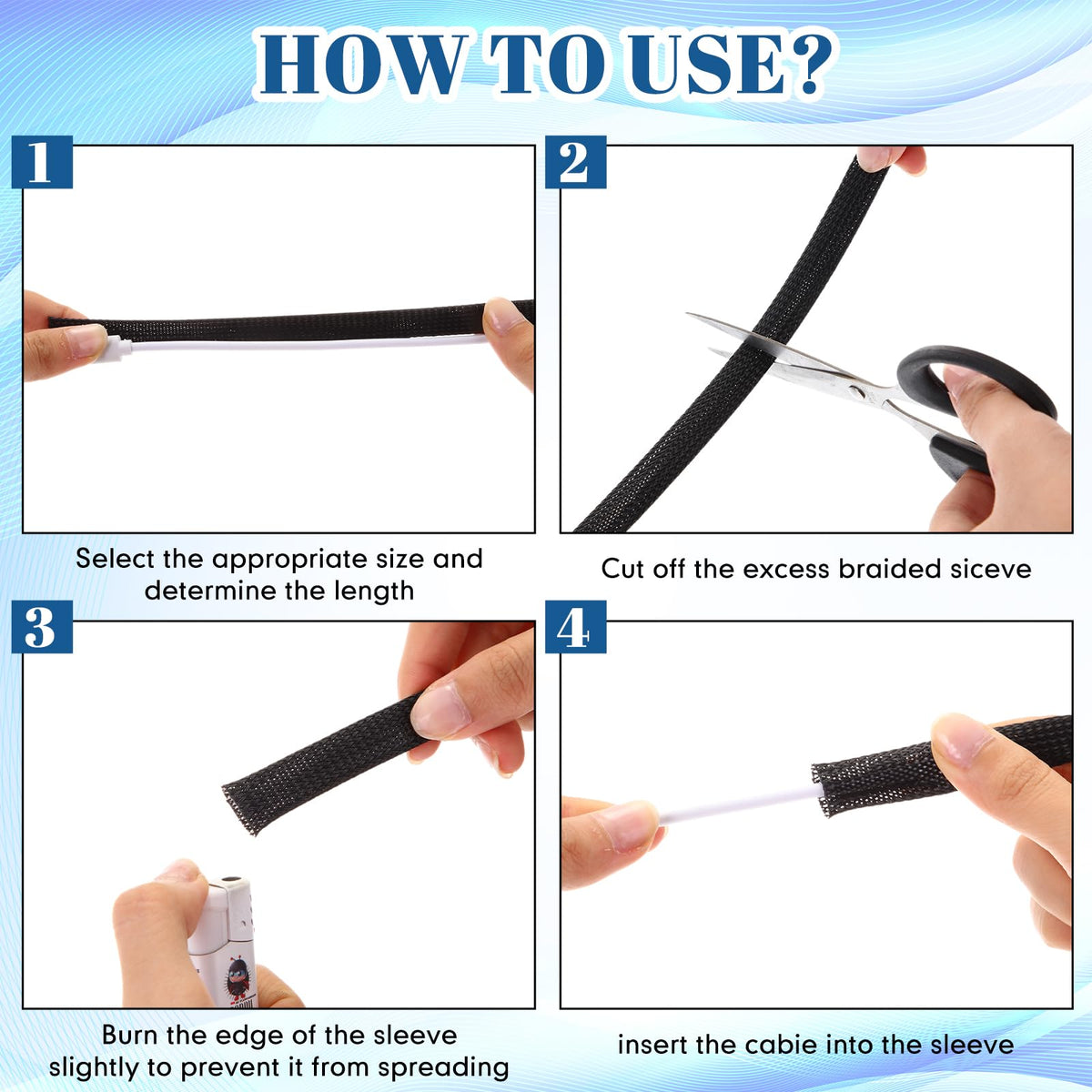 HOW TO USE?

1

Select the appropriate size and determine the length

2

Cut off the excess braided siceve

3

Burn the edge of the sleeve slightly to prevent it from spreading

4

insert the cabie into the sleeve