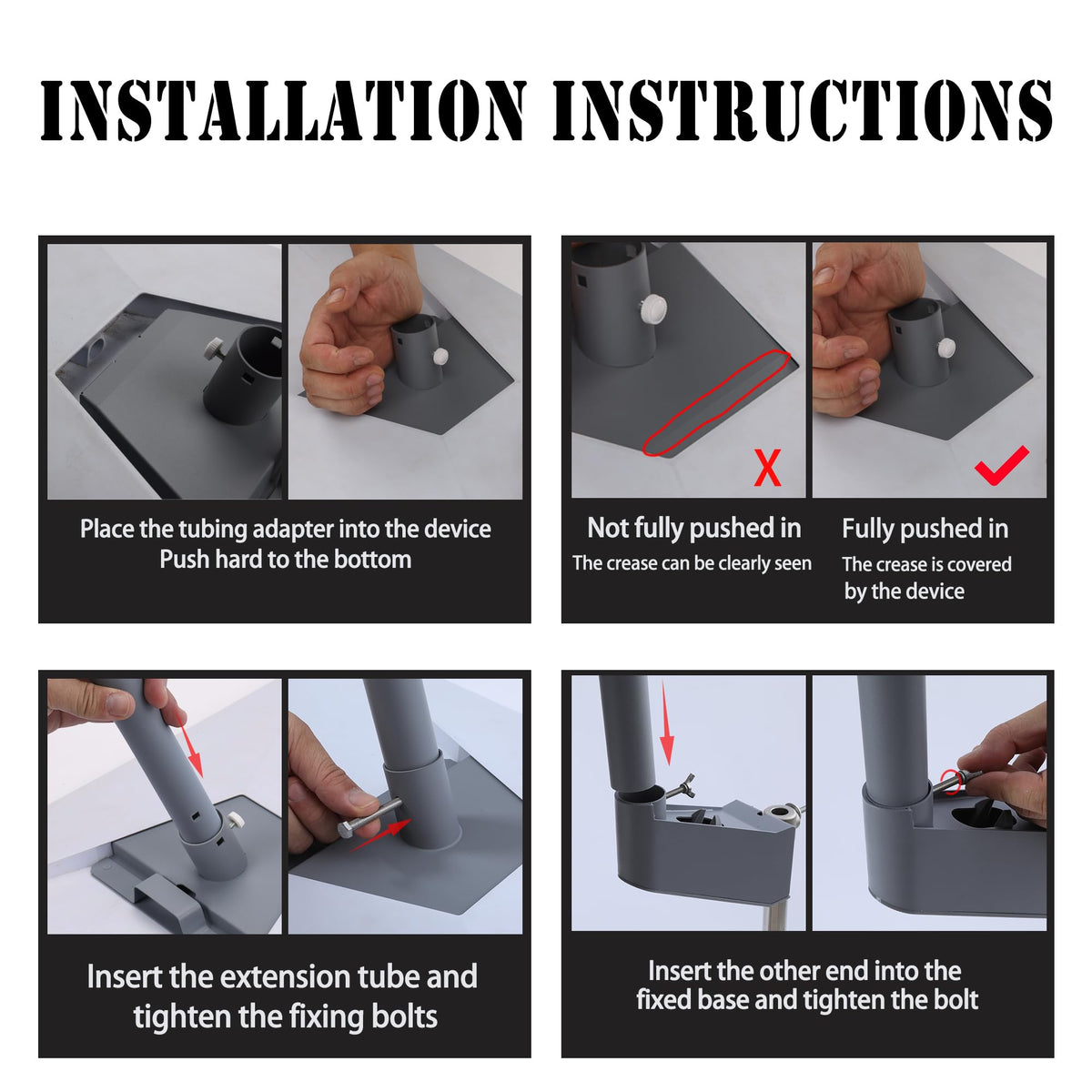 INSTALLATION INSTRUCTIONS

Place the tubing adapter into the device
Push hard to the bottom

X

Not fully pushed in
The crease can be clearly seen

Fully pushed in
The crease is covered by the device

Insert the extension tube and tighten the fixing bolts

Insert the other end into the fixed base and tighten the bolt