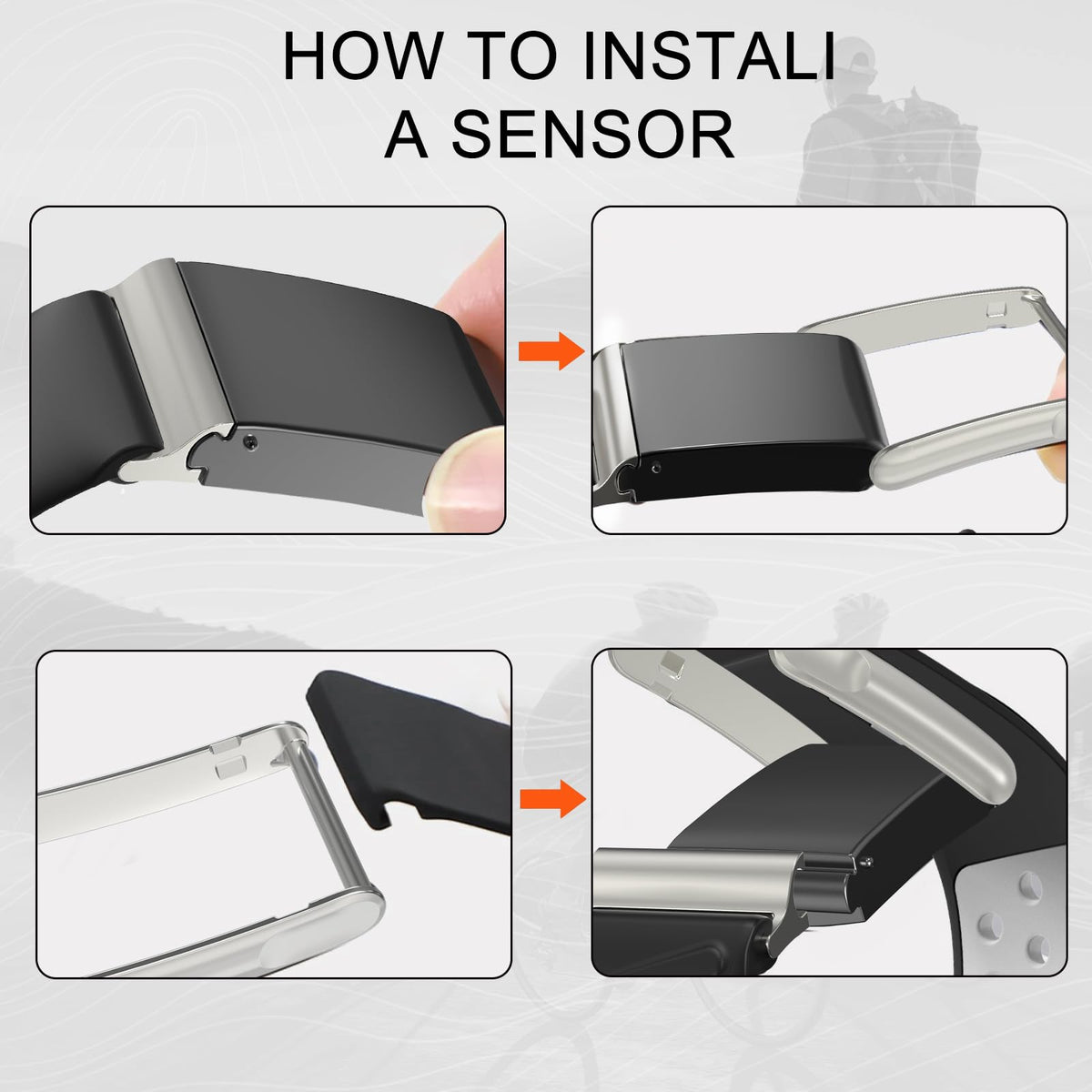 HOW TO INSTALI
A SENSOR