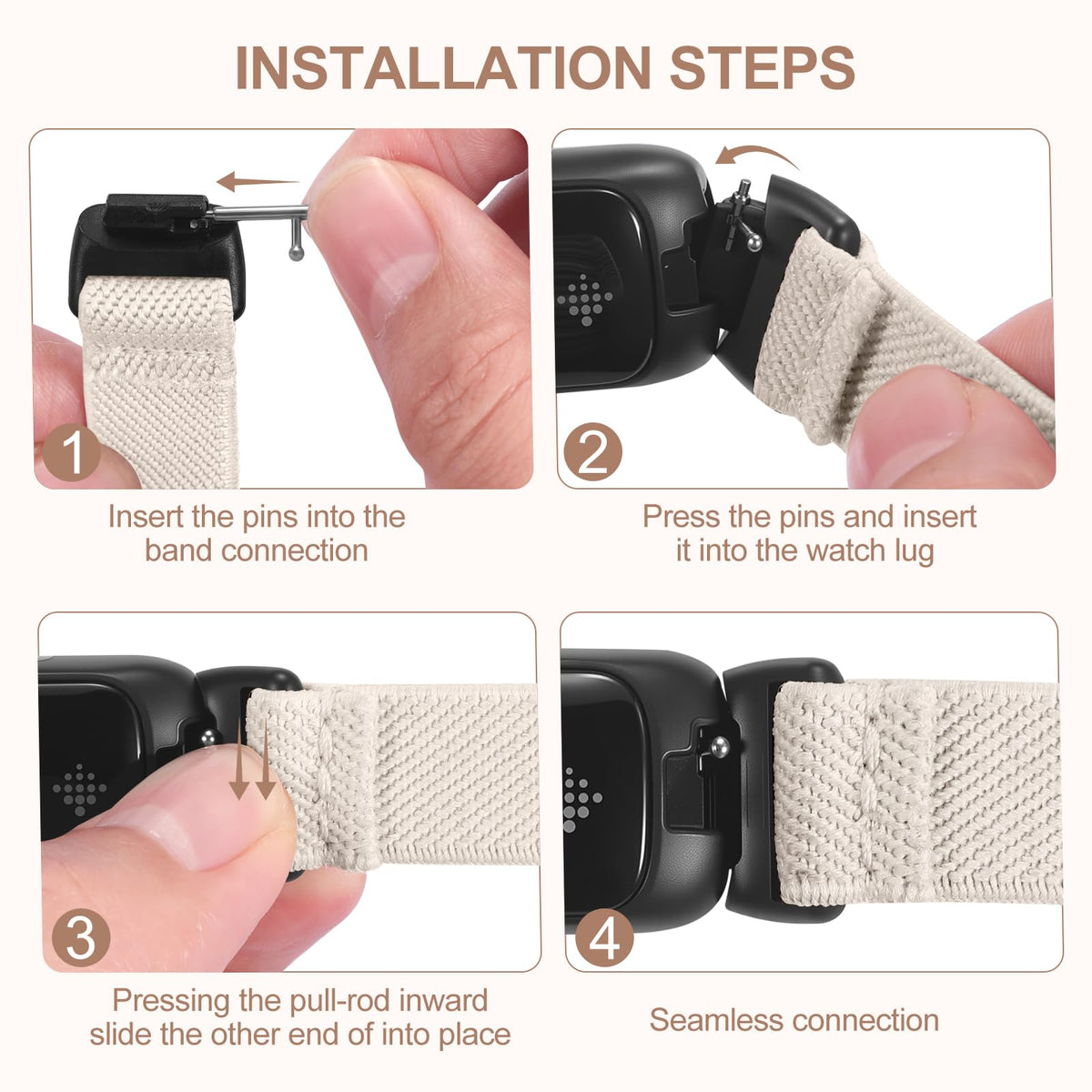 INSTALLATION STEPS

1

Insert the pins into the band connection

2

Press the pins and insert it into the watch lug

3

Pressing the pull-rod inward slide the other end of into place

4

Seamless connection