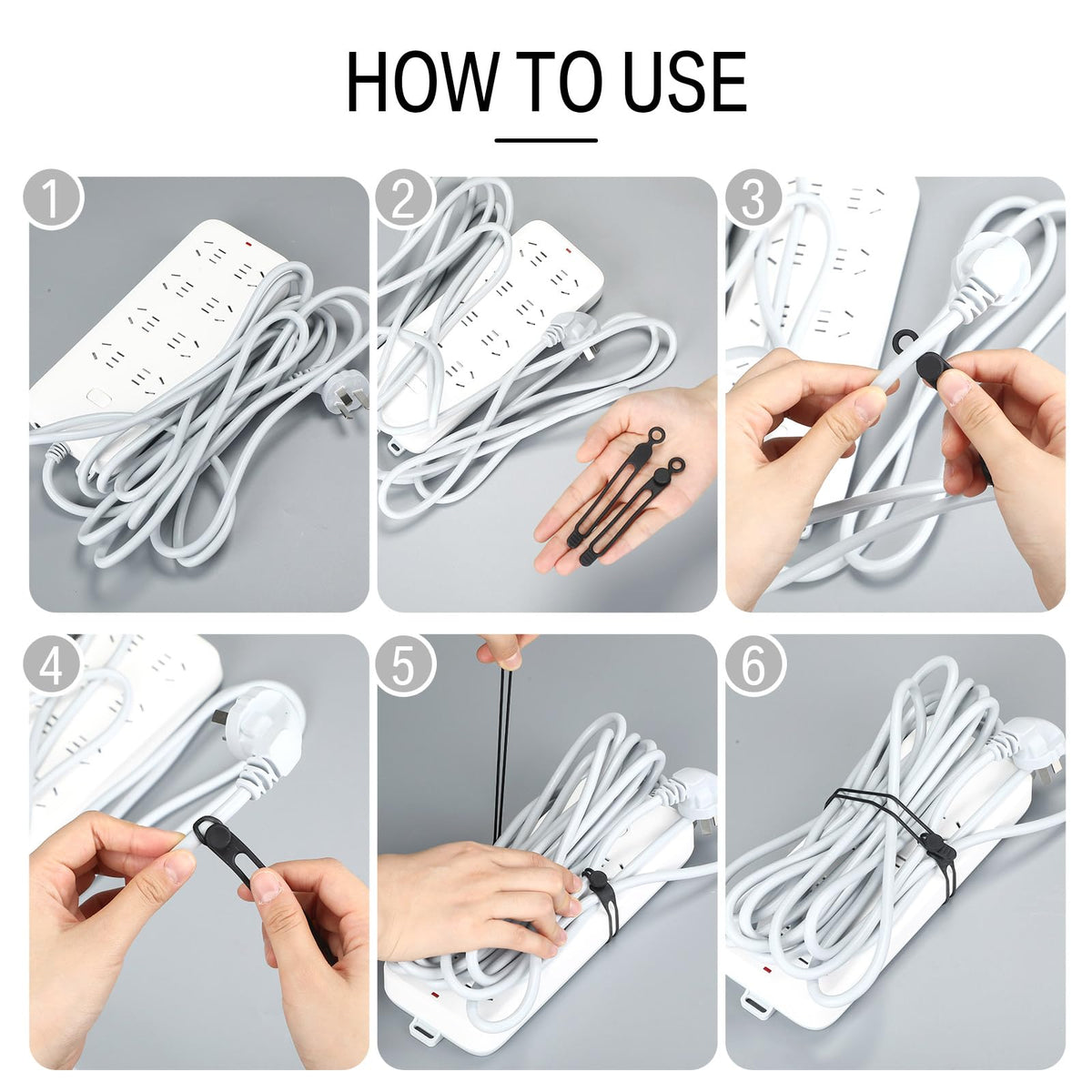 HOW TO USE

1

2

3

4

5

6