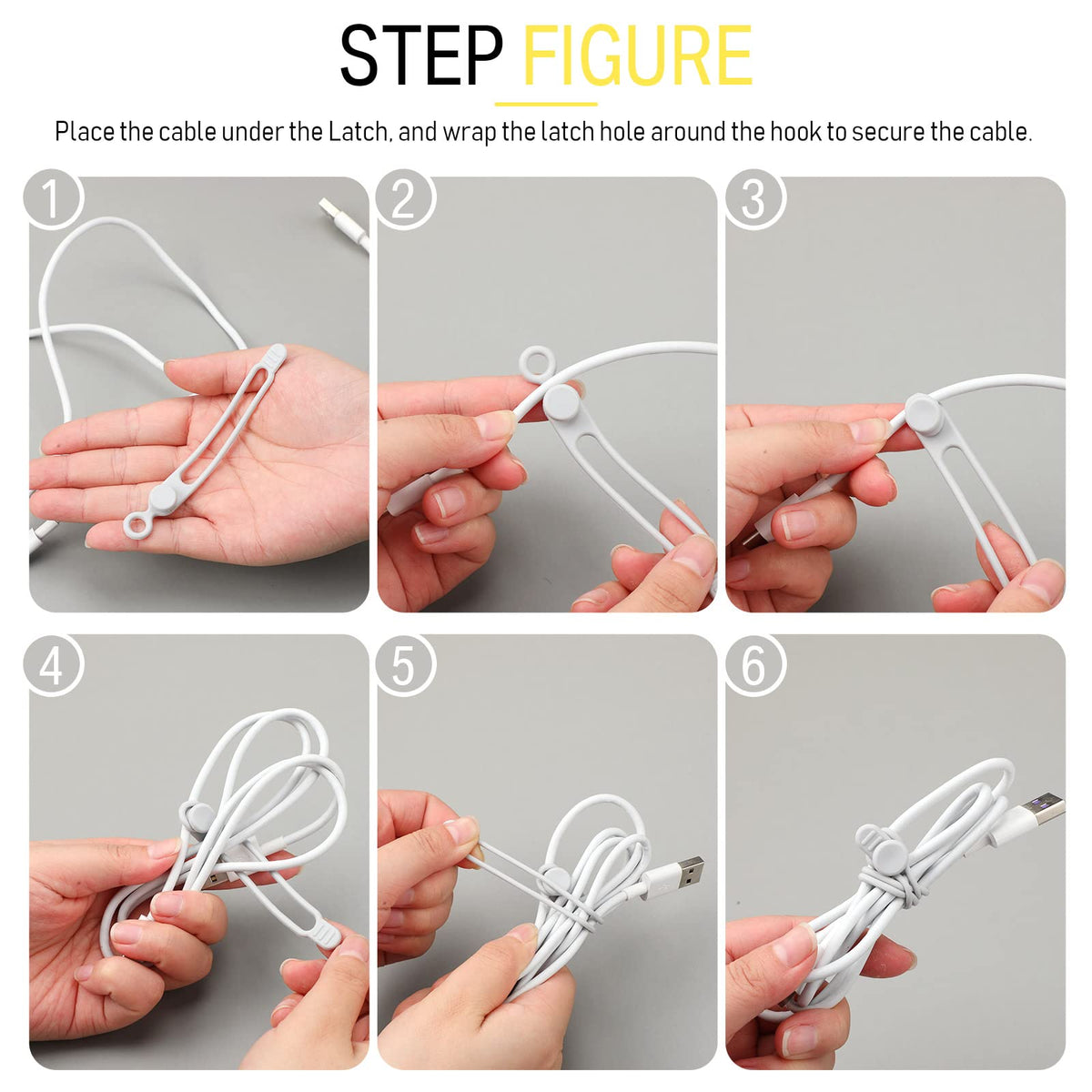 STEP FIGURE

Place the cable under the Latch, and wrap the latch hole around the hook to secure the cable.

1

2

3

4

5

6