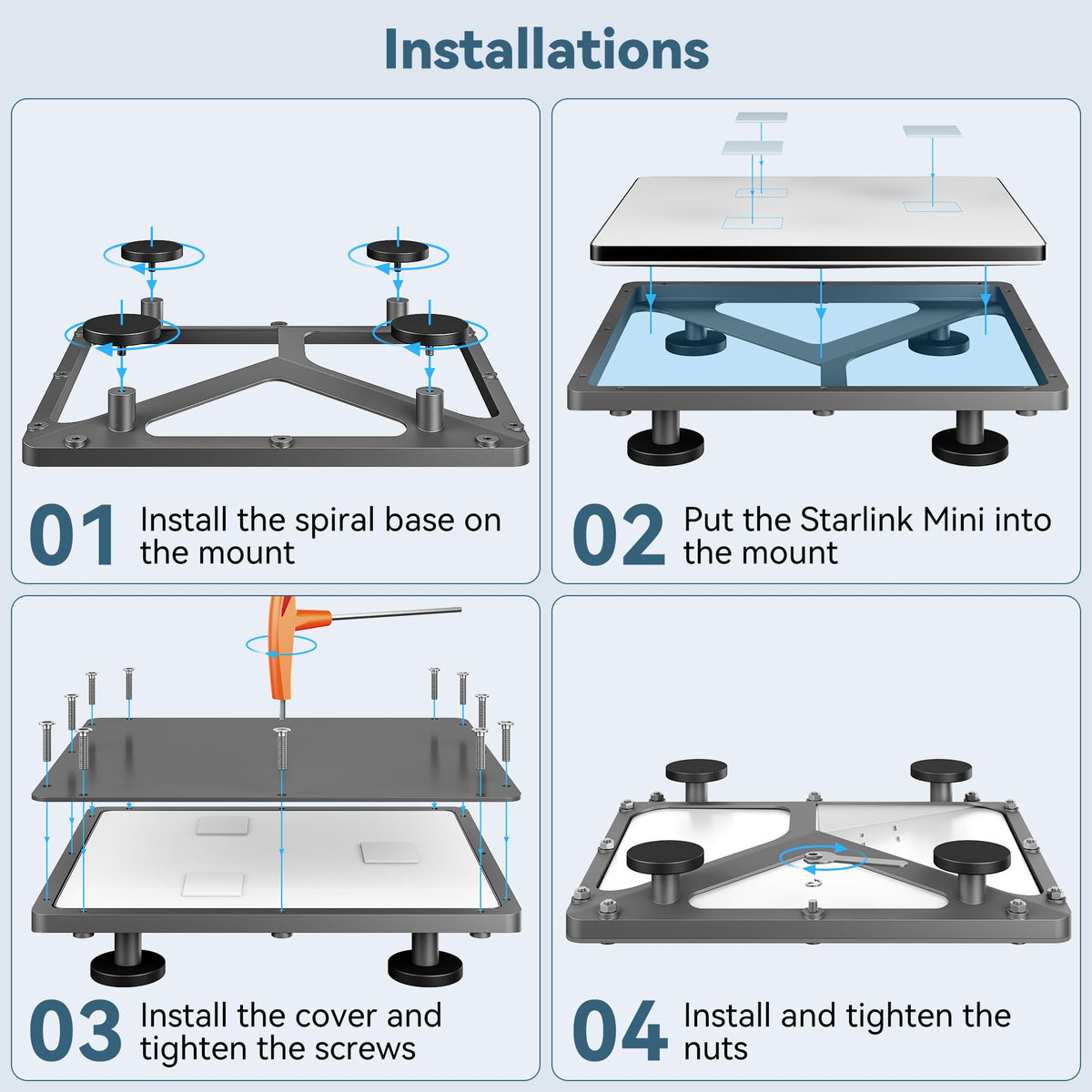 Installations

01 Install the spiral base on the mount

02 Put the Starlink Mini into the mount

03 Install the cover and tighten the screws

04 Install and tighten the nuts