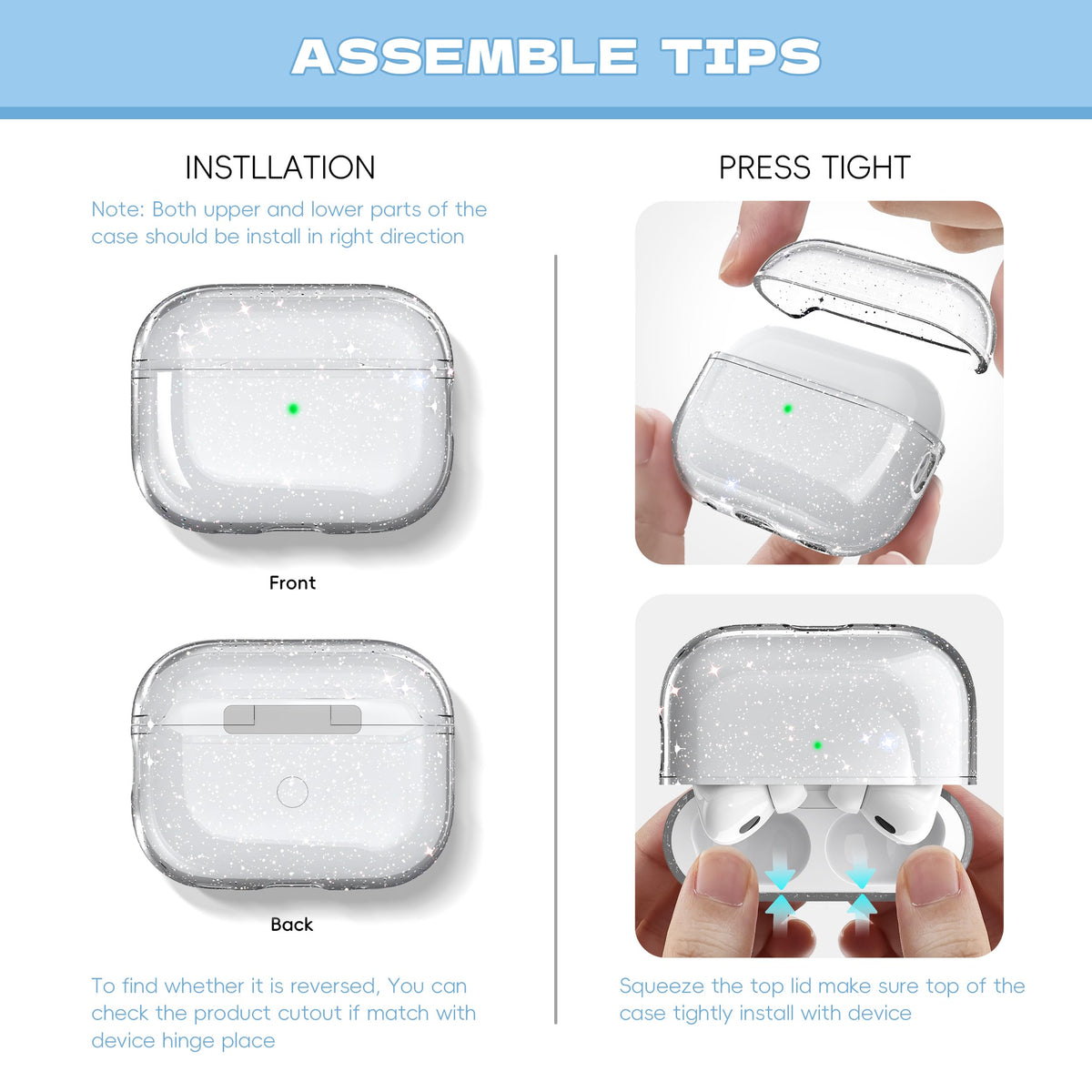 ASSEMBLE TIPS

INSTLLATION

Note: Both upper and lower parts of the case should be install in right direction

Front

Back

To find whether it is reversed, You can check the product cutout if match with device hinge place

PRESS TIGHT

Squeeze the top lid make sure top of the case tightly install with device