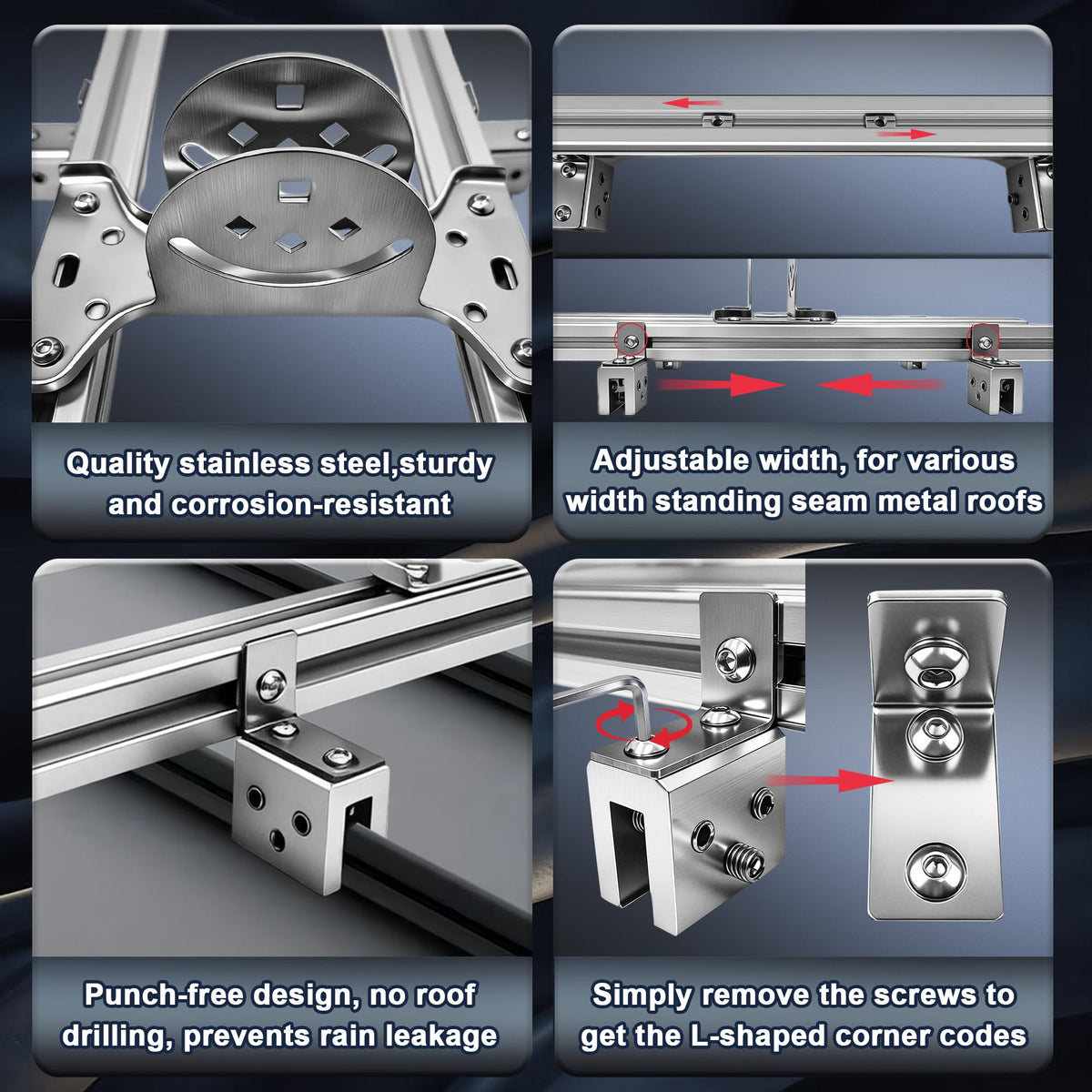 Quality stainless steel,sturdy and corrosion-resistant

Adjustable width, for various width standing seam metal roofs

Punch-free design, no roof drilling, prevents rain leakage

Simply remove the screws to get the L-shaped corner codes