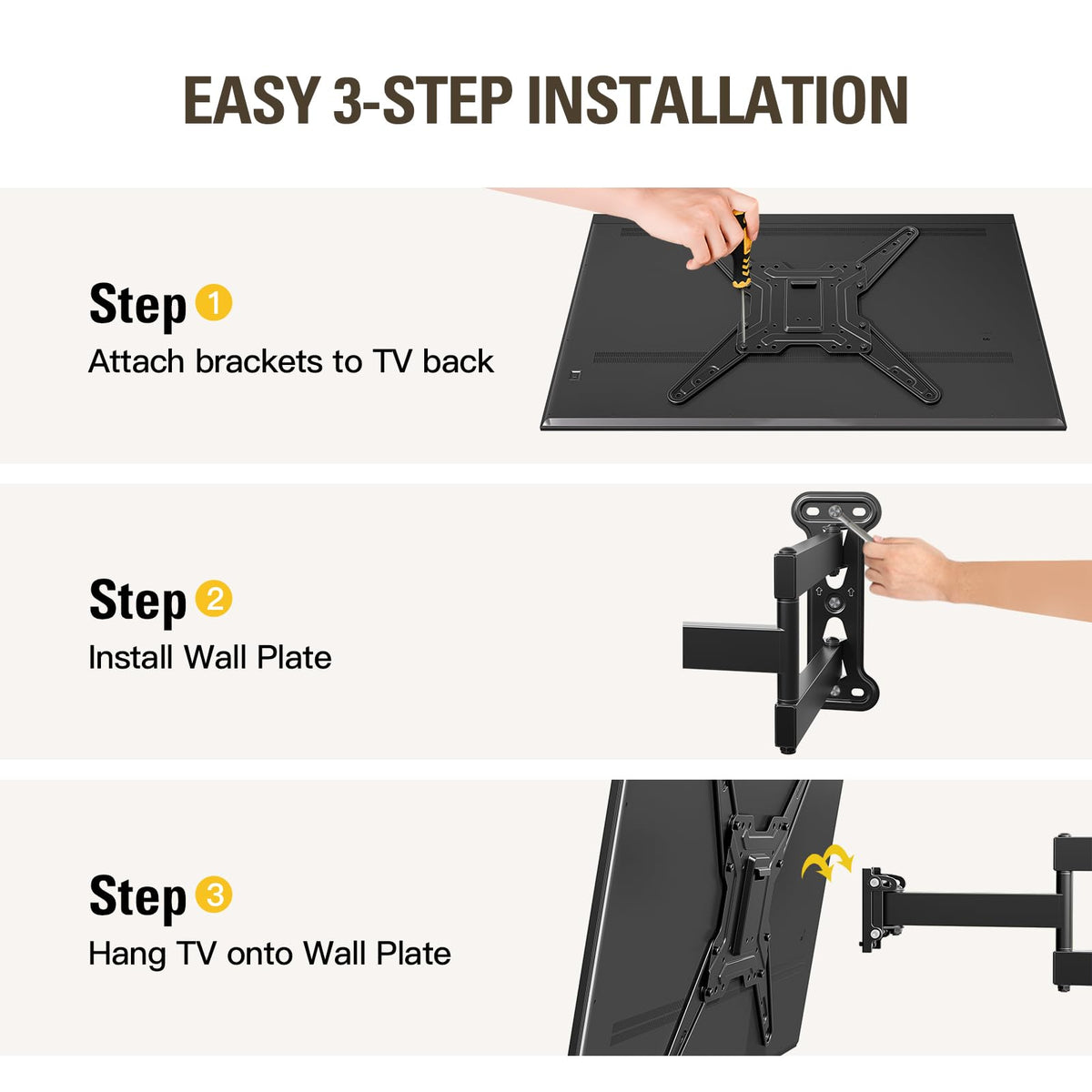 EASY 3-STEP INSTALLATION

Step 1
Attach brackets to TV back

Step 2
Install Wall Plate

Step 3
Hang TV onto Wall Plate