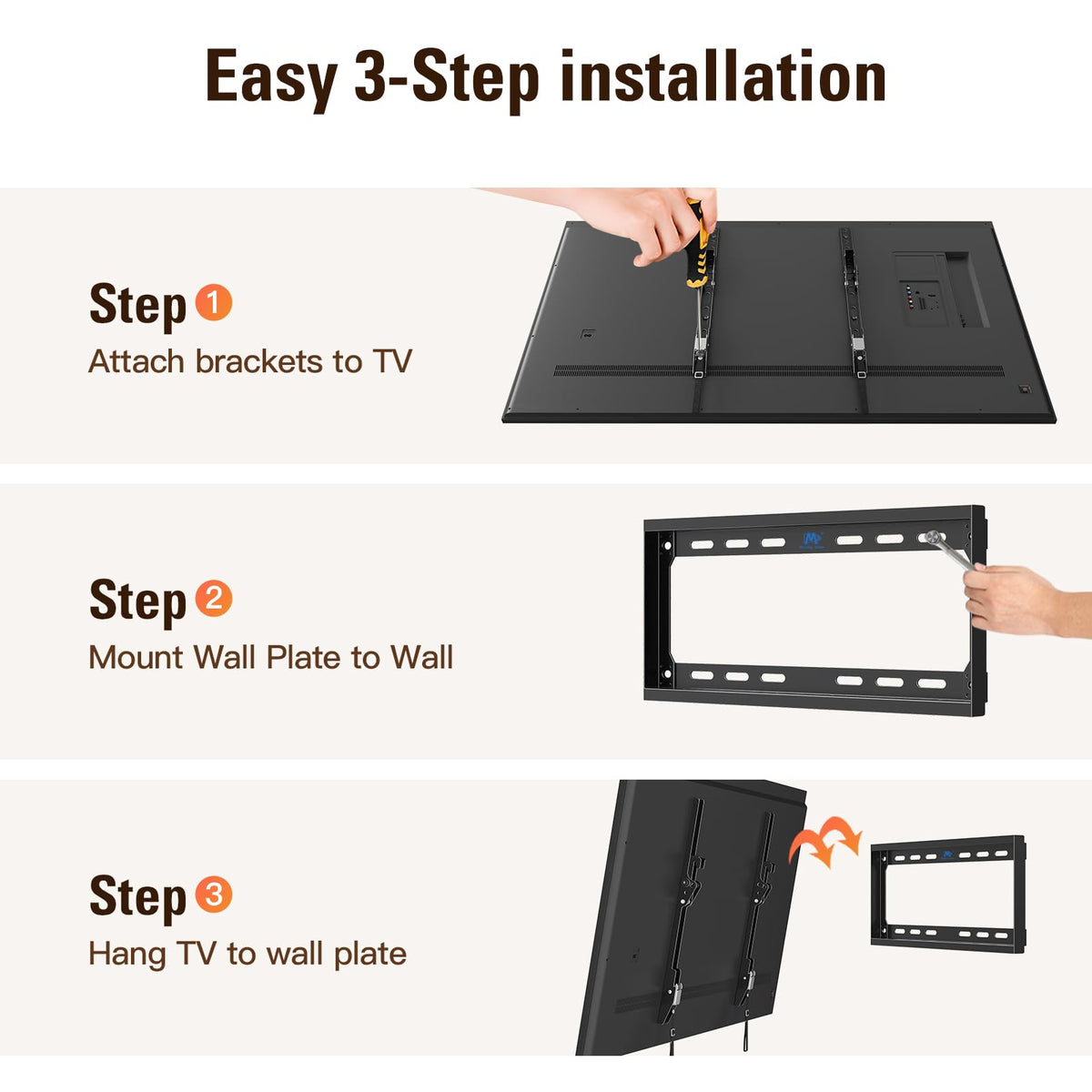 Easy 3-Step installation

Step 1
Attach brackets to TV

Step 2
Mount Wall Plate to Wall

Step 3
Hang TV to wall plate