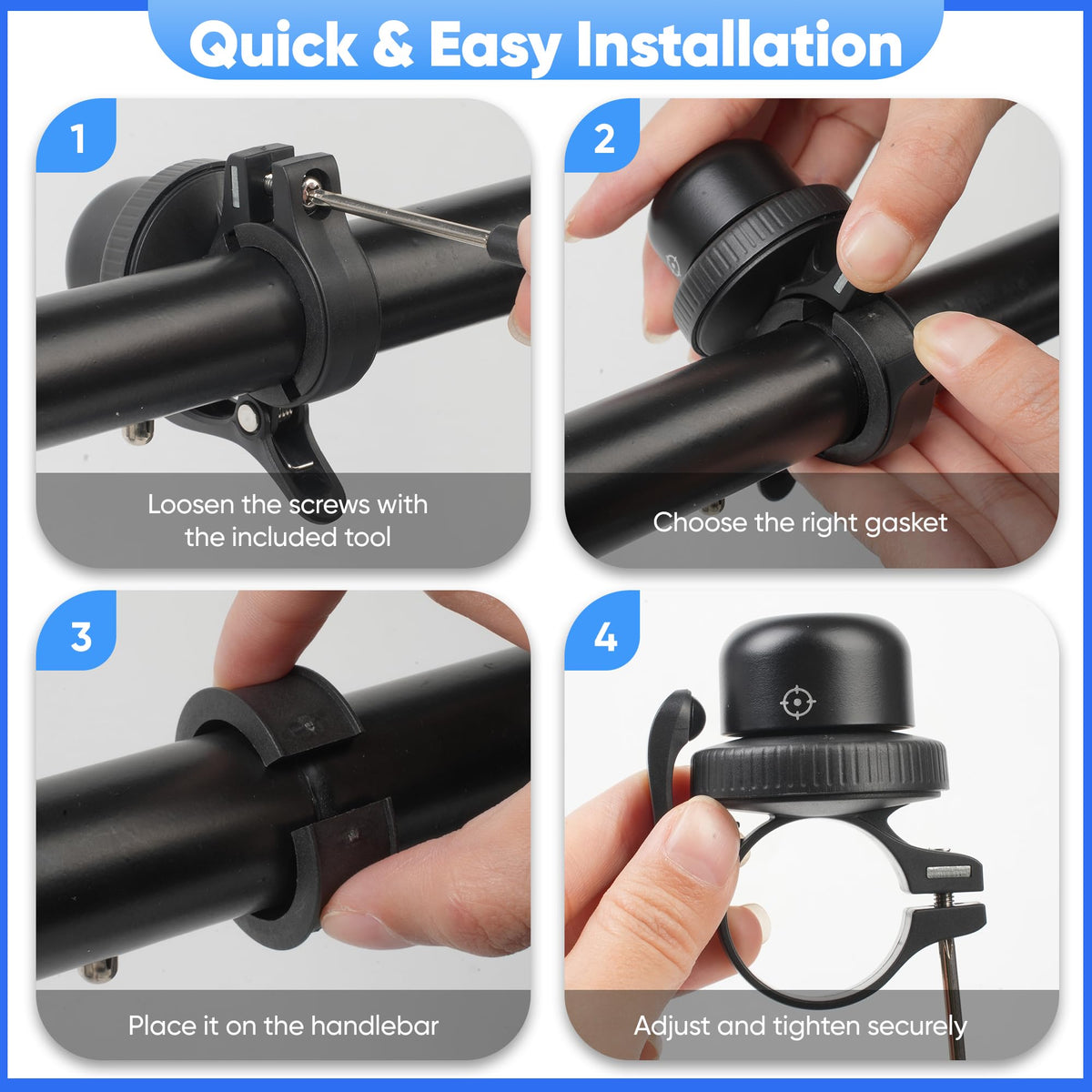 Quick & Easy Installation

1

Loosen the screws with the included tool

2

Choose the right gasket

3

Place it on the handlebar

4

Adjust and tighten securely