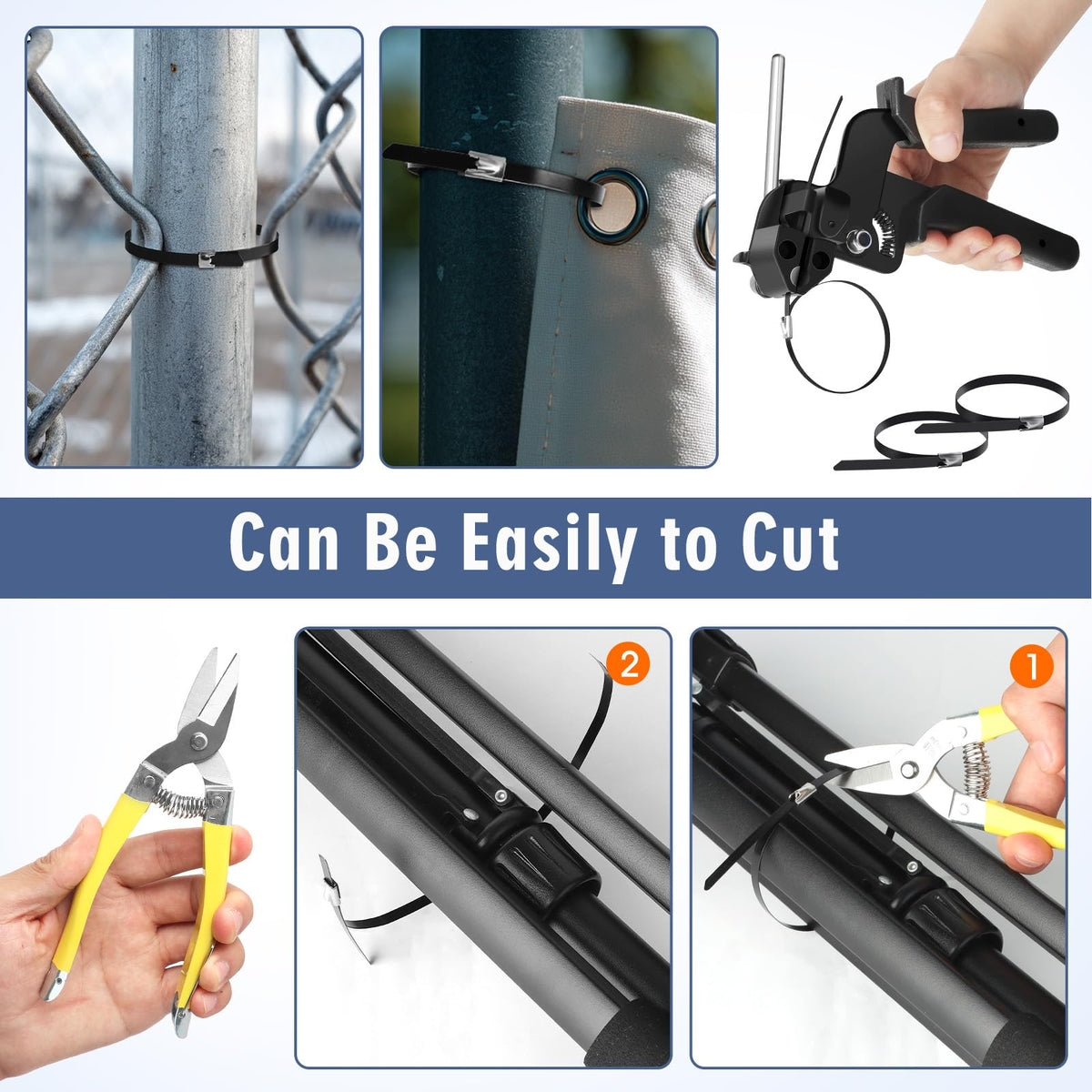 Can Be Easily to Cut

2

1