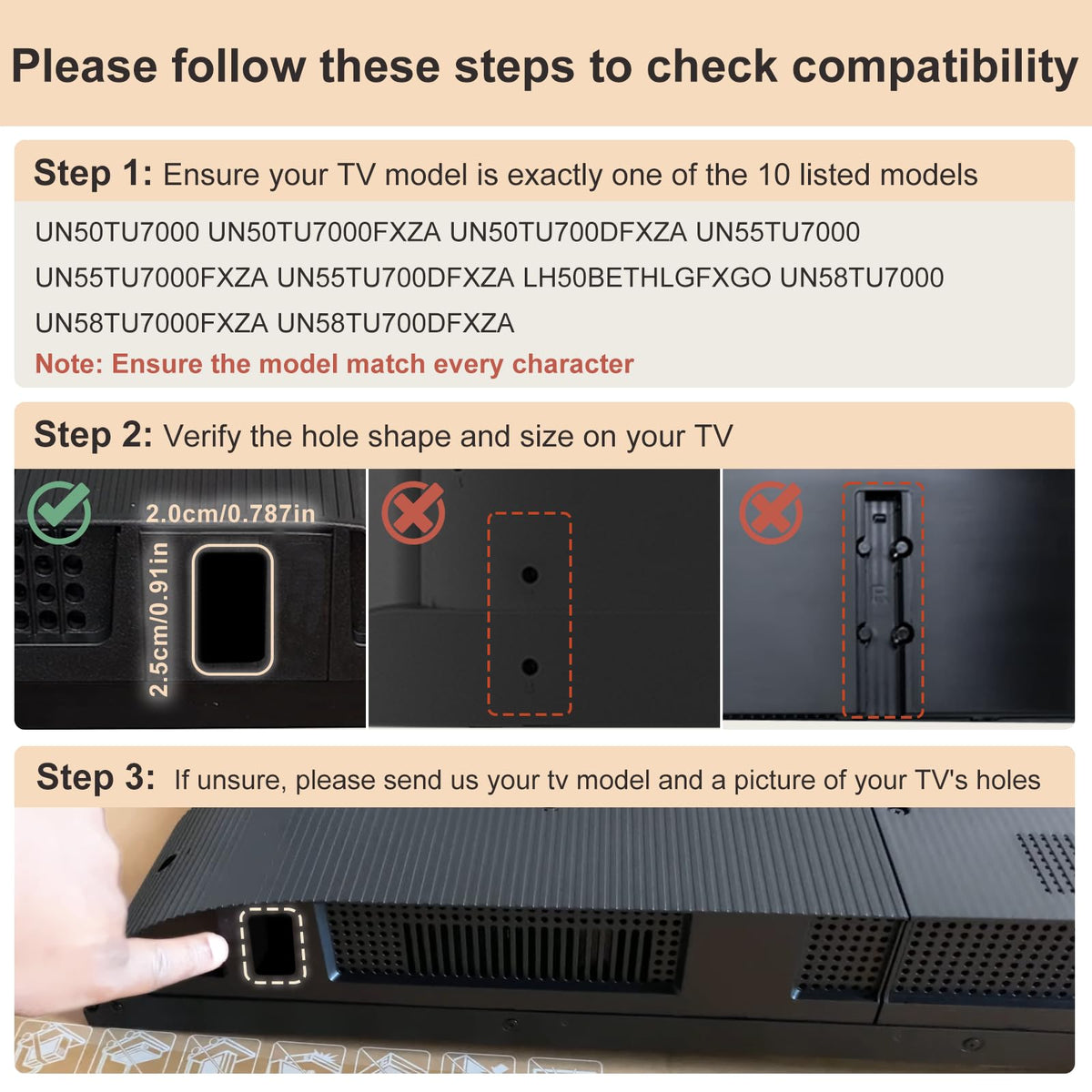 Please follow these steps to check compatibility

Step 1: Ensure your TV model is exactly one of the 10 listed models

UN50TU7000 UN50TU7000FXZA UN50TU700DFXZA UN55TU7000 UN55TU7000FXZA UN55TU700DFXZA LH50BETHLGFXGO UN58TU7000 UN58TU7000FXZA UN58TU700DFXZA

Note: Ensure the model match every character

Step 2: Verify the hole shape and size on your TV

2.0cm/0.787in

2.5cm/0.91in

Step 3: If unsure, please send us your tv model and a picture of your TV's holes