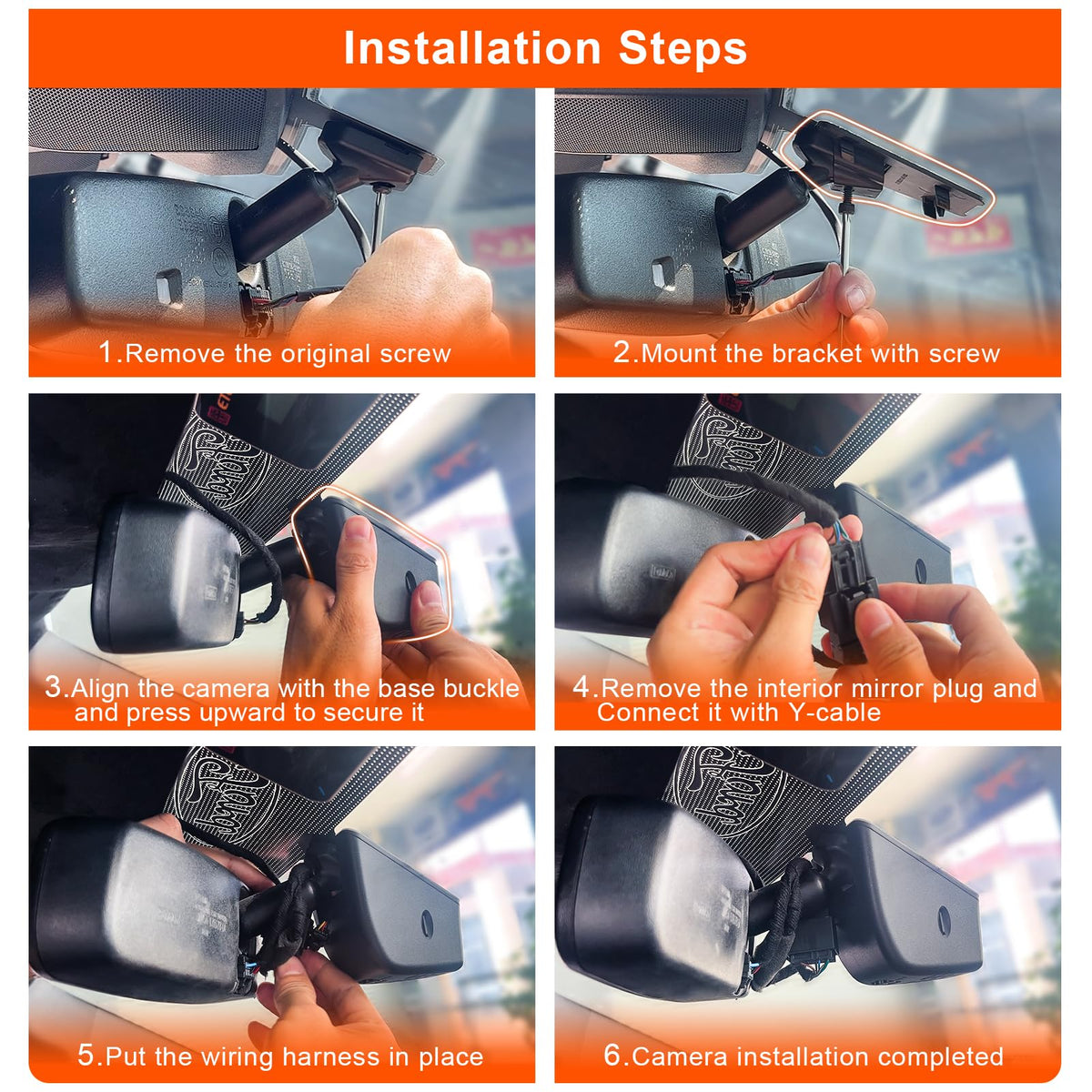 Installation Steps

1.Remove the original screw

2.Mount the bracket with screw

3.Align the camera with the base buckle and press upward to secure it

4.Remove the interior mirror plug and Connect it with Y-cable

5.Put the wiring harness in place

6.Camera installation completed