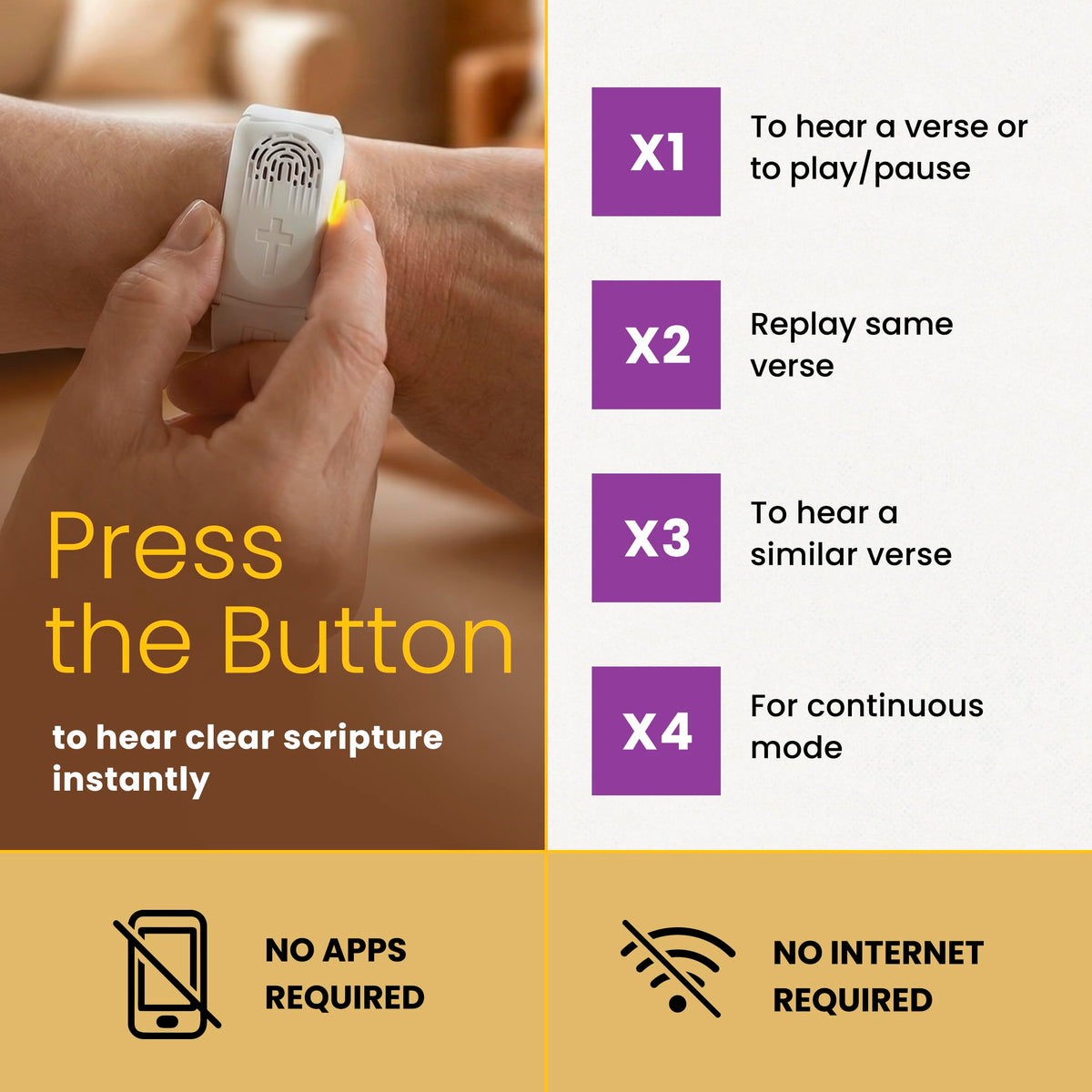 Press the Button

to hear clear scripture instantly

X1

To hear a verse or to play/pause

X2

Replay same verse

X3

To hear a similar verse

X4

For continuous mode

NO APPS REQUIRED

NO INTERNET REQUIRED