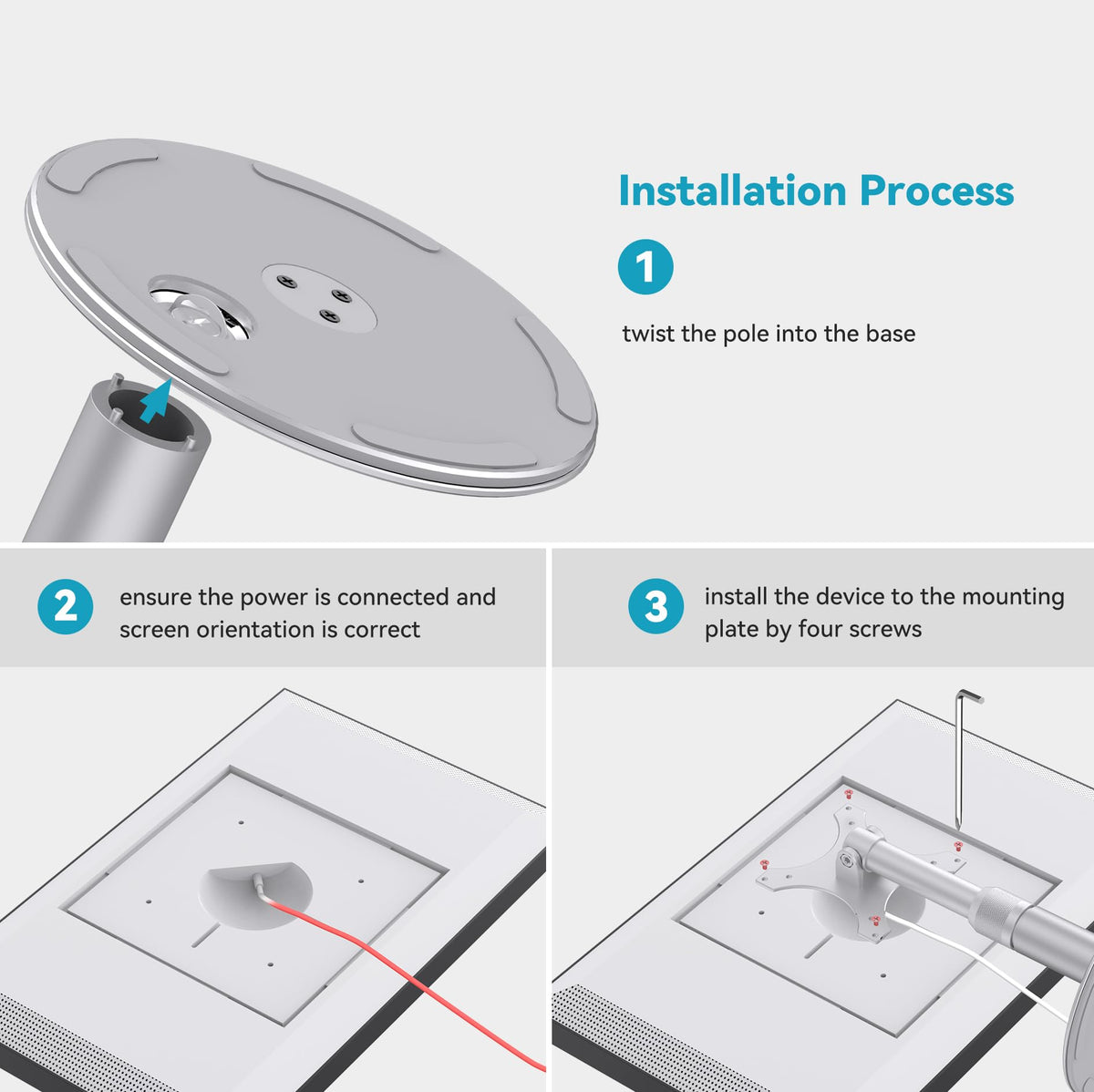 Installation Process

1

twist the pole into the base

2

ensure the power is connected and screen orientation is correct

3

install the device to the mounting plate by four screws