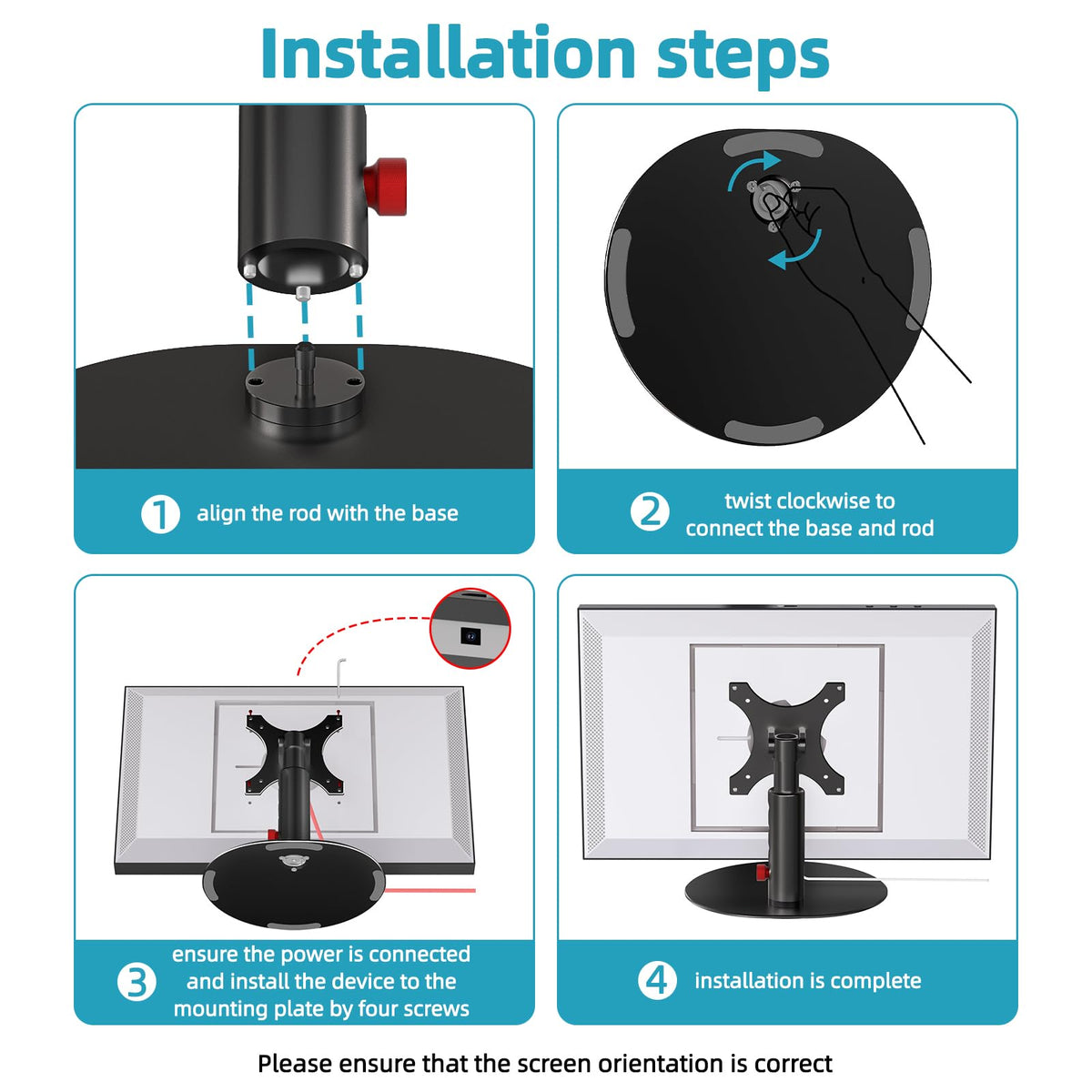 Installation steps

1 align the rod with the base

2 twist clockwise to connect the base and rod

3 ensure the power is connected and install the device to the mounting plate by four screws

4 installation is complete

Please ensure that the screen orientation is correct