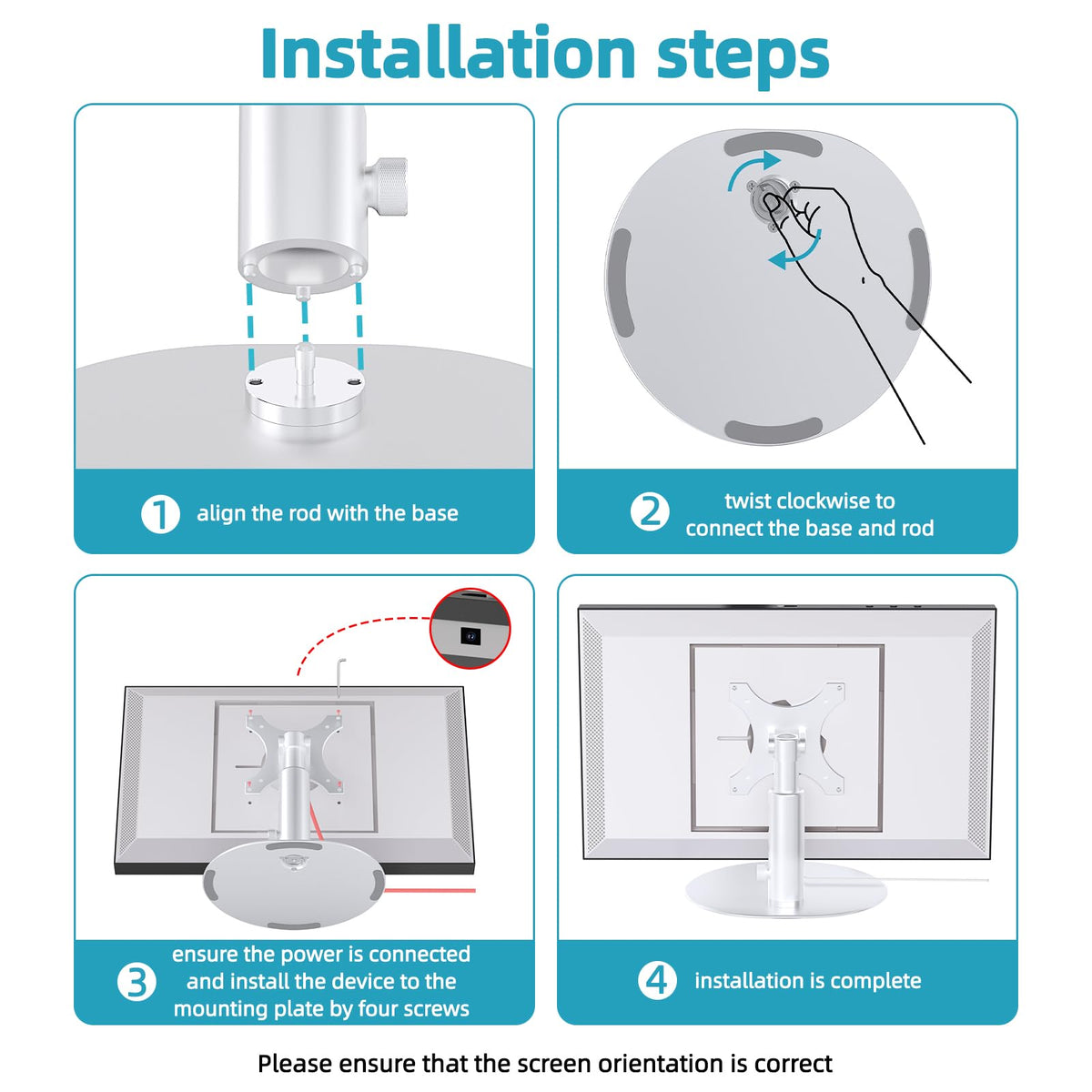 Installation steps

1 align the rod with the base

2 twist clockwise to connect the base and rod

3 ensure the power is connected and install the device to the mounting plate by four screws

4 installation is complete

Please ensure that the screen orientation is correct