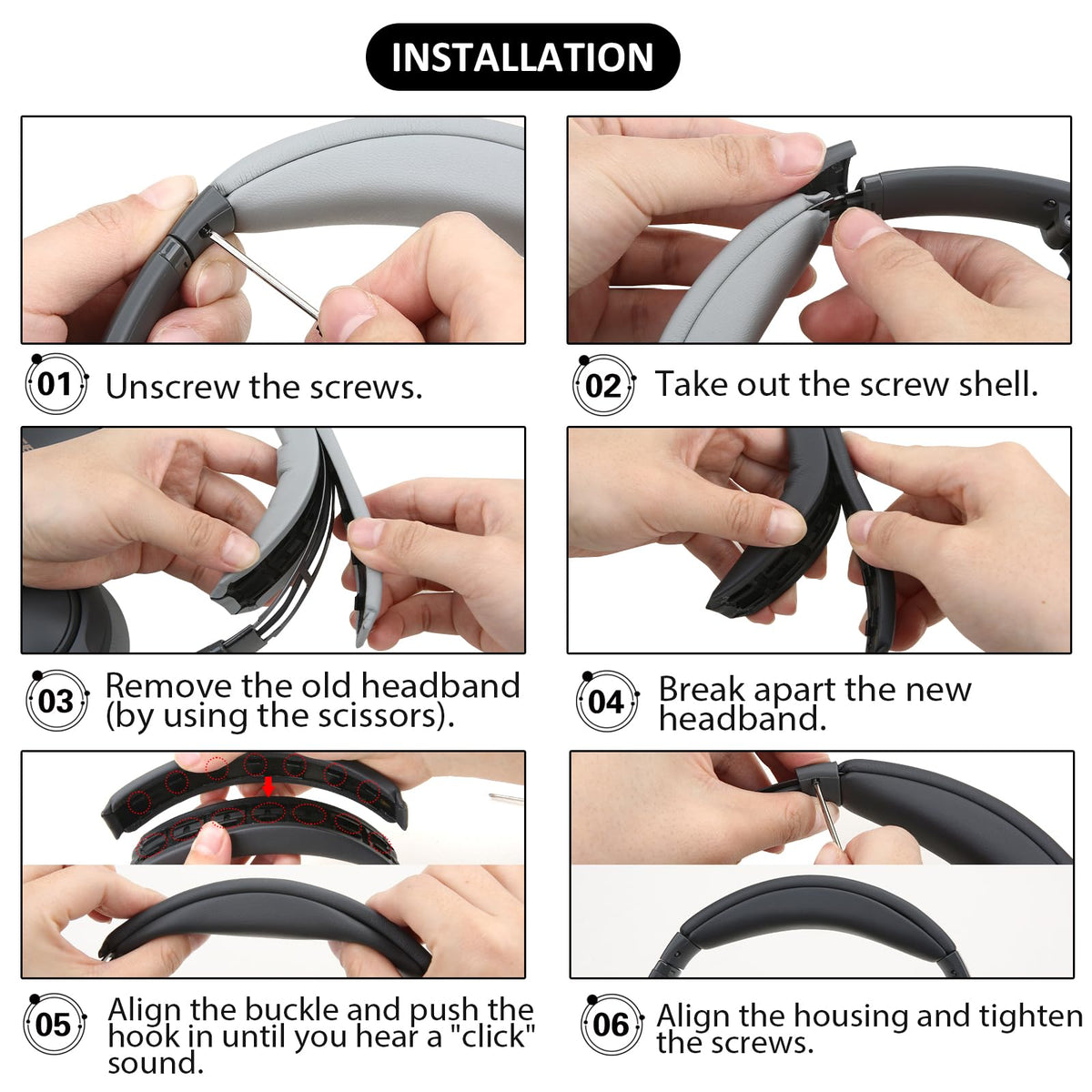 INSTALLATION

01 Unscrew the screws.

02 Take out the screw shell.

03 Remove the old headband (by using the scissors).

04 Break apart the new headband.

05 Align the buckle and push the hook in until you hear a "click" sound.

06 Align the housing and tighten the screws.