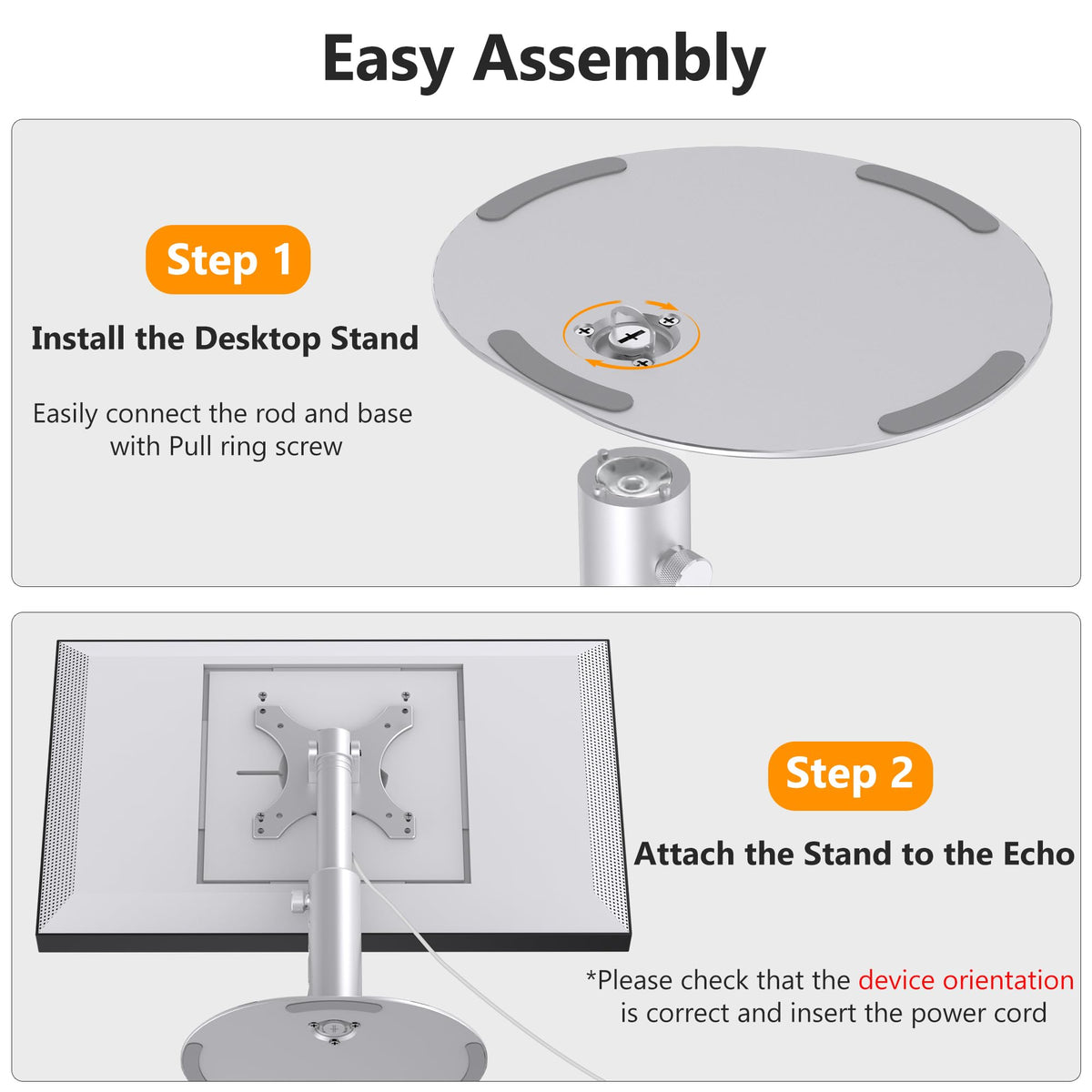 Easy Assembly

Step 1

Install the Desktop Stand

Easily connect the rod and base with Pull ring screw

Step 2

Attach the Stand to the Echo

*Please check that the device orientation is correct and insert the power cord