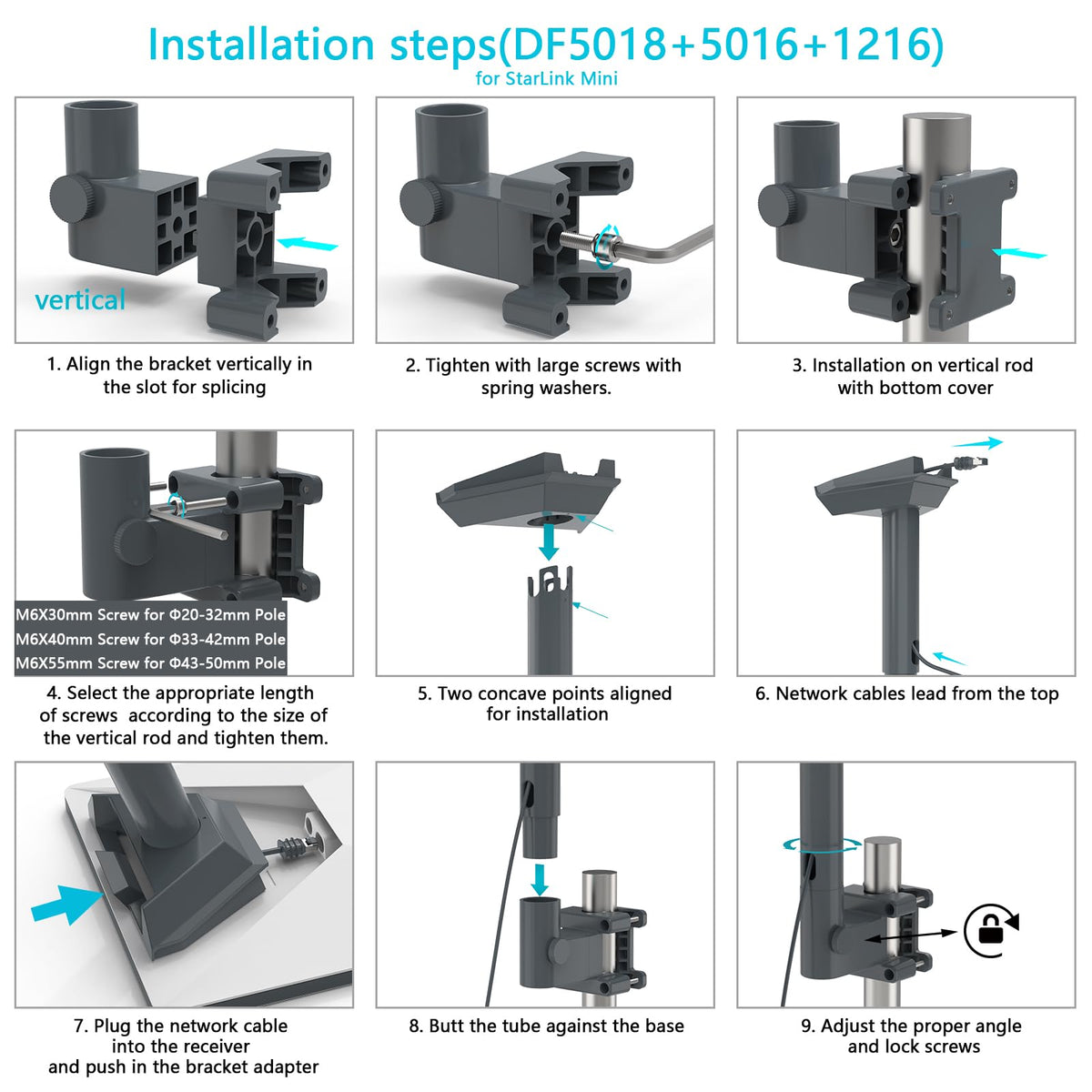 Installation steps(DF5018+5016+1216)
for StarLink Mini

vertical

1. Align the bracket vertically in the slot for splicing

2. Tighten with large screws with spring washers.

3. Installation on vertical rod with bottom cover

M6X30mm Screw for Φ20-32mm Pole
M6X40mm Screw for Φ33-42mm Pole
M6X55mm Screw for Φ43-50mm Pole

4. Select the appropriate length of screws according to the size of the vertical rod and tighten them.

5. Two concave points aligned for installation

6. Network cables lead from the top

7. Plug the network cable into the receiver and push in the bracket adapter

8. Butt the tube against the base

9. Adjust the proper angle and lock screws