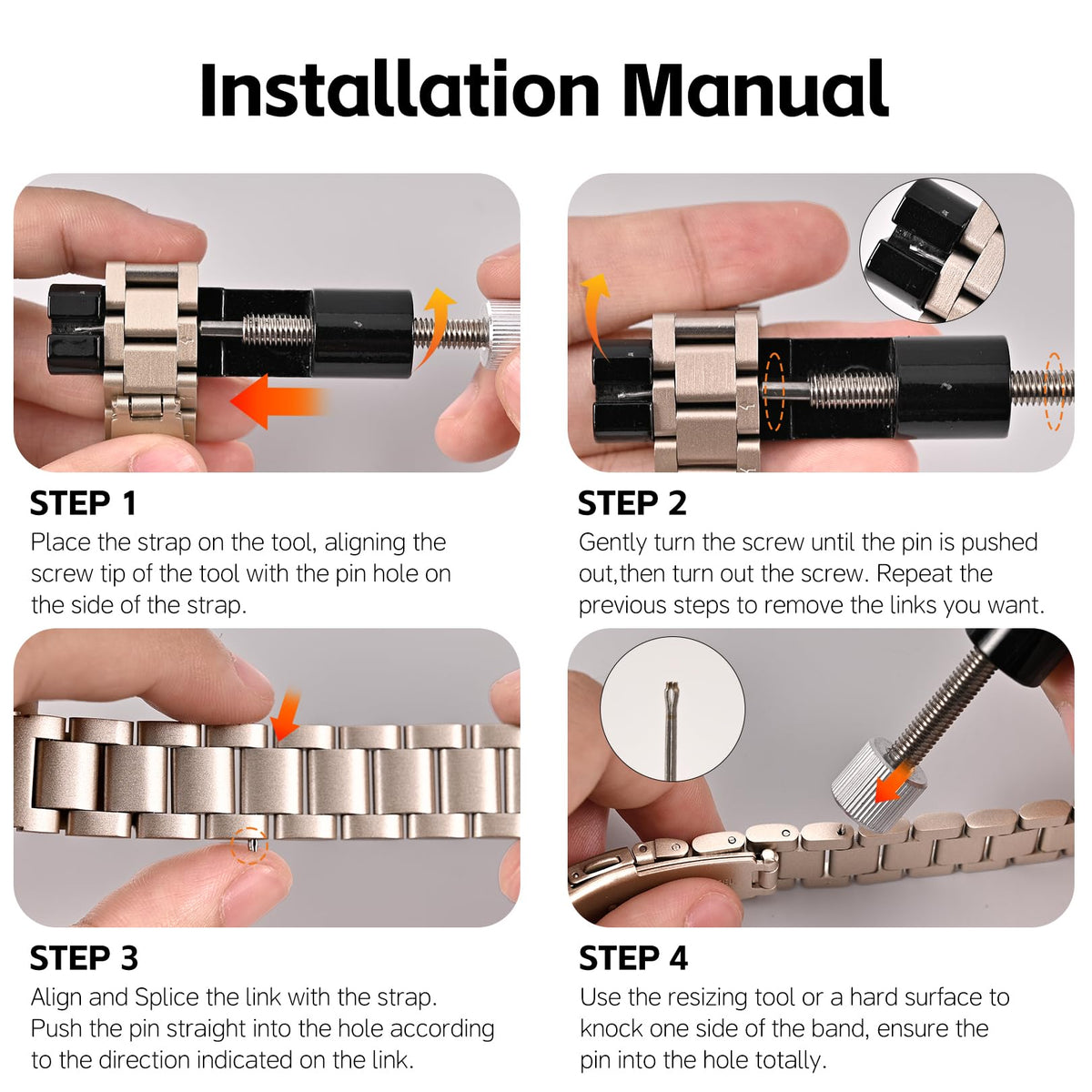 Installation Manual

STEP 1
Place the strap on the tool, aligning the screw tip of the tool with the pin hole on the side of the strap.

STEP 2
Gently turn the screw until the pin is pushed out,then turn out the screw. Repeat the previous steps to remove the links you want.

STEP 3
Align and Splice the link with the strap. Push the pin straight into the hole according to the direction indicated on the link.

STEP 4
Use the resizing tool or a hard surface to knock one side of the band, ensure the pin into the hole totally.