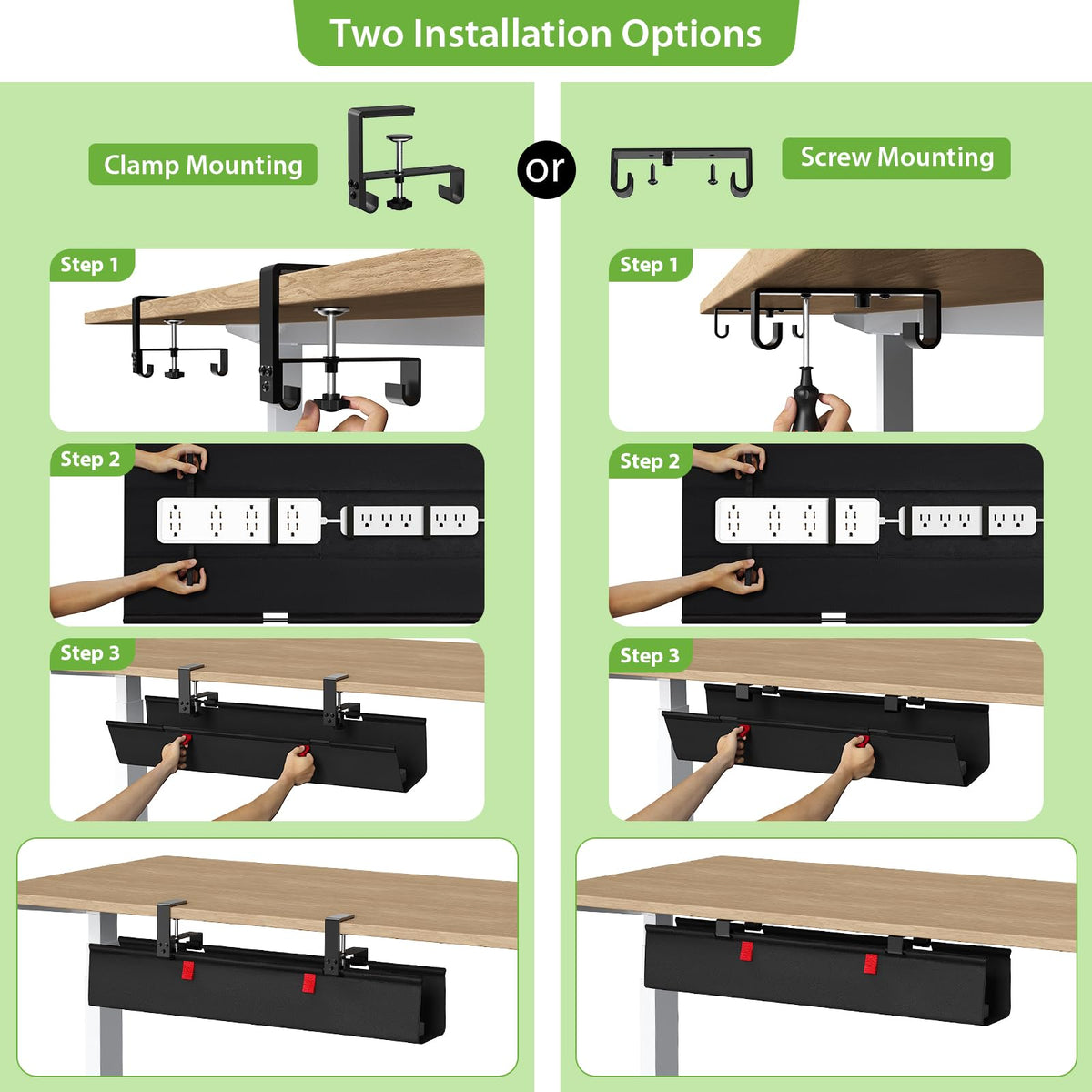 Two Installation Options

Clamp Mounting

or

Screw Mounting

Step 1

Step 2

Step 3

Step 1

Step 2

Step 3