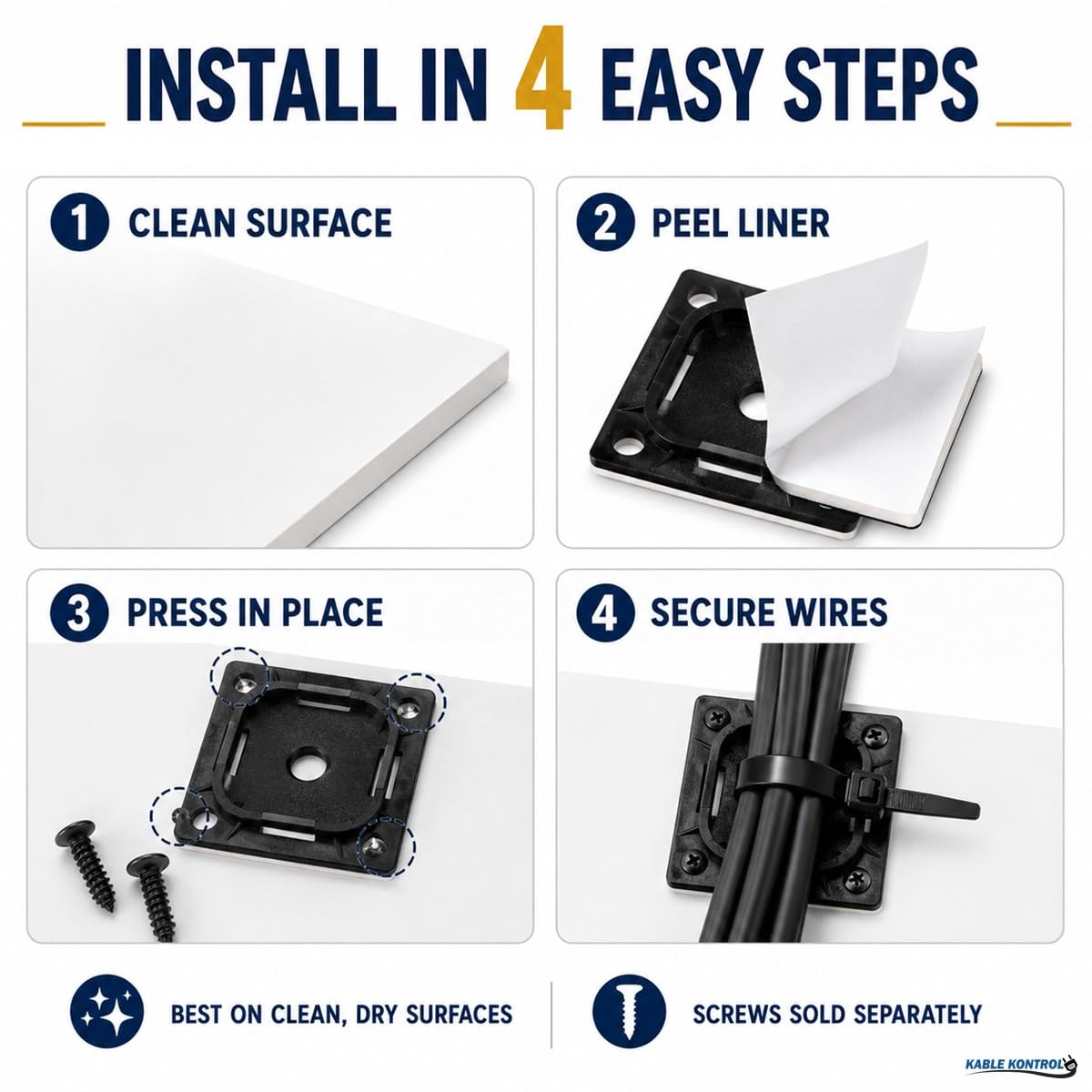 INSTALL IN 4 EASY STEPS

1 CLEAN SURFACE

2 PEEL LINER

3 PRESS IN PLACE

4 SECURE WIRES

BEST ON CLEAN, DRY SURFACES

SCREWS SOLD SEPARATELY

KABLE KONTROL