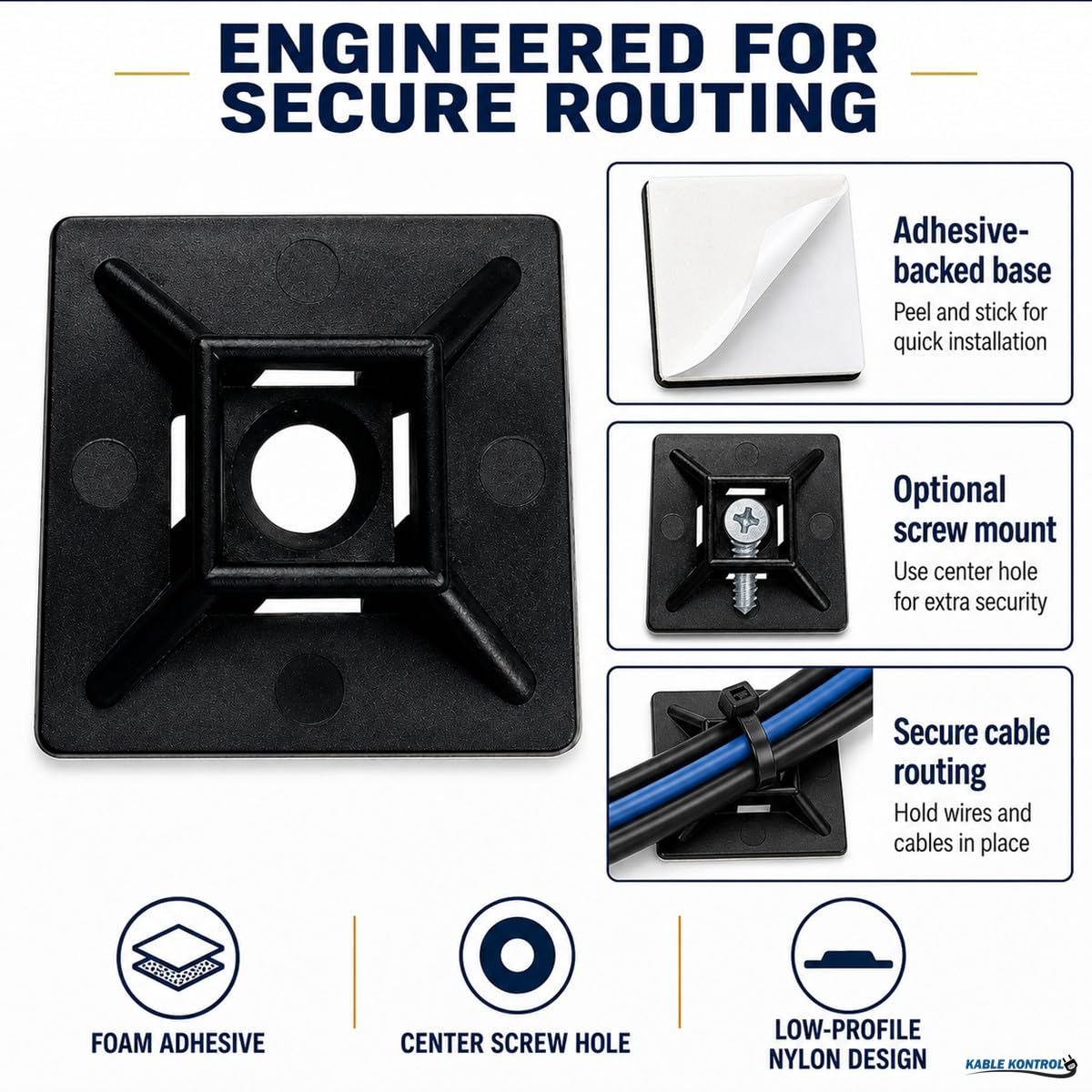 ENGINEERED FOR SECURE ROUTING

Adhesive-backed base
Peel and stick for quick installation

Optional screw mount
Use center hole for extra security

Secure cable routing
Hold wires and cables in place

FOAM ADHESIVE

CENTER SCREW HOLE

LOW-PROFILE NYLON DESIGN

KABLE KONTROL