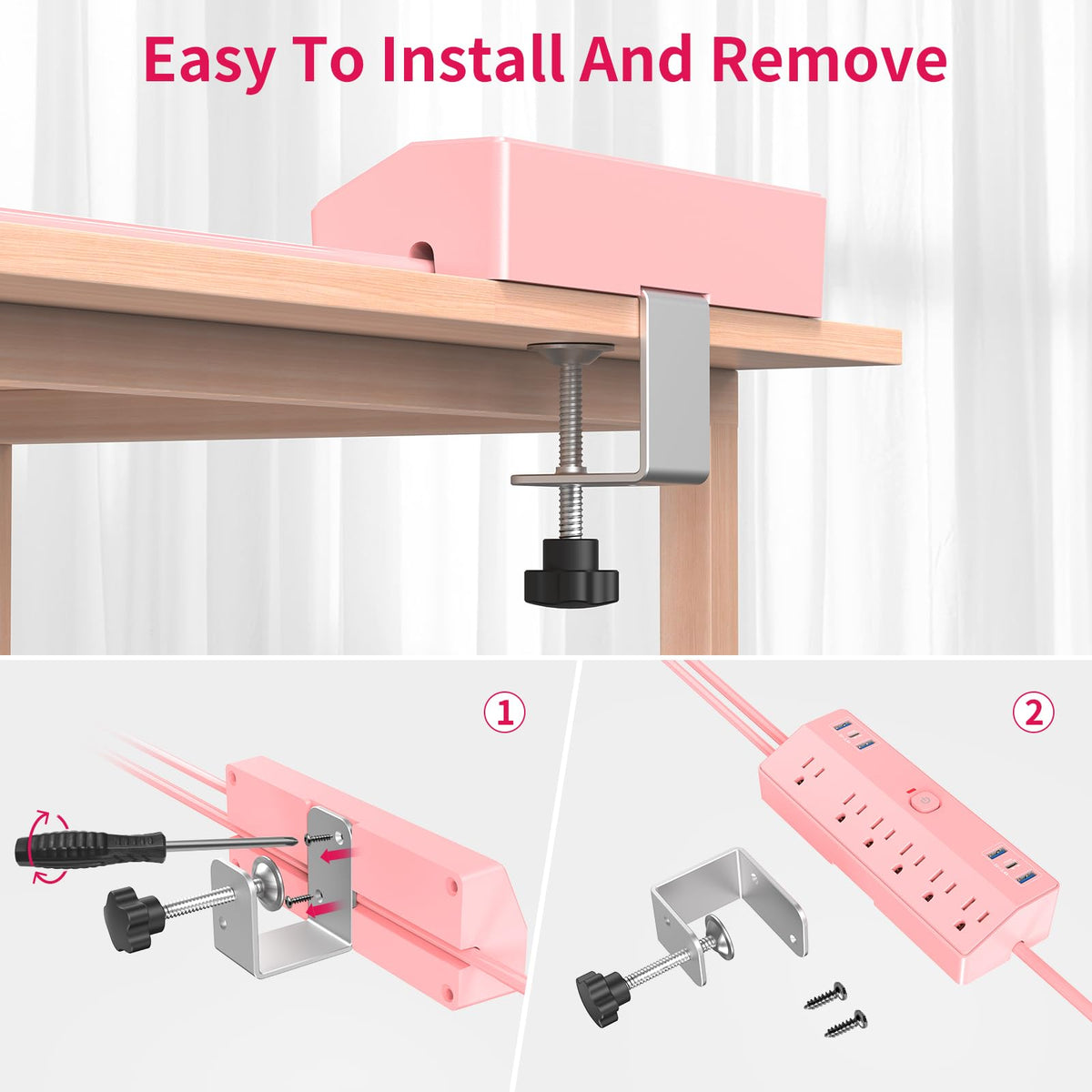 Easy To Install And Remove

①

②