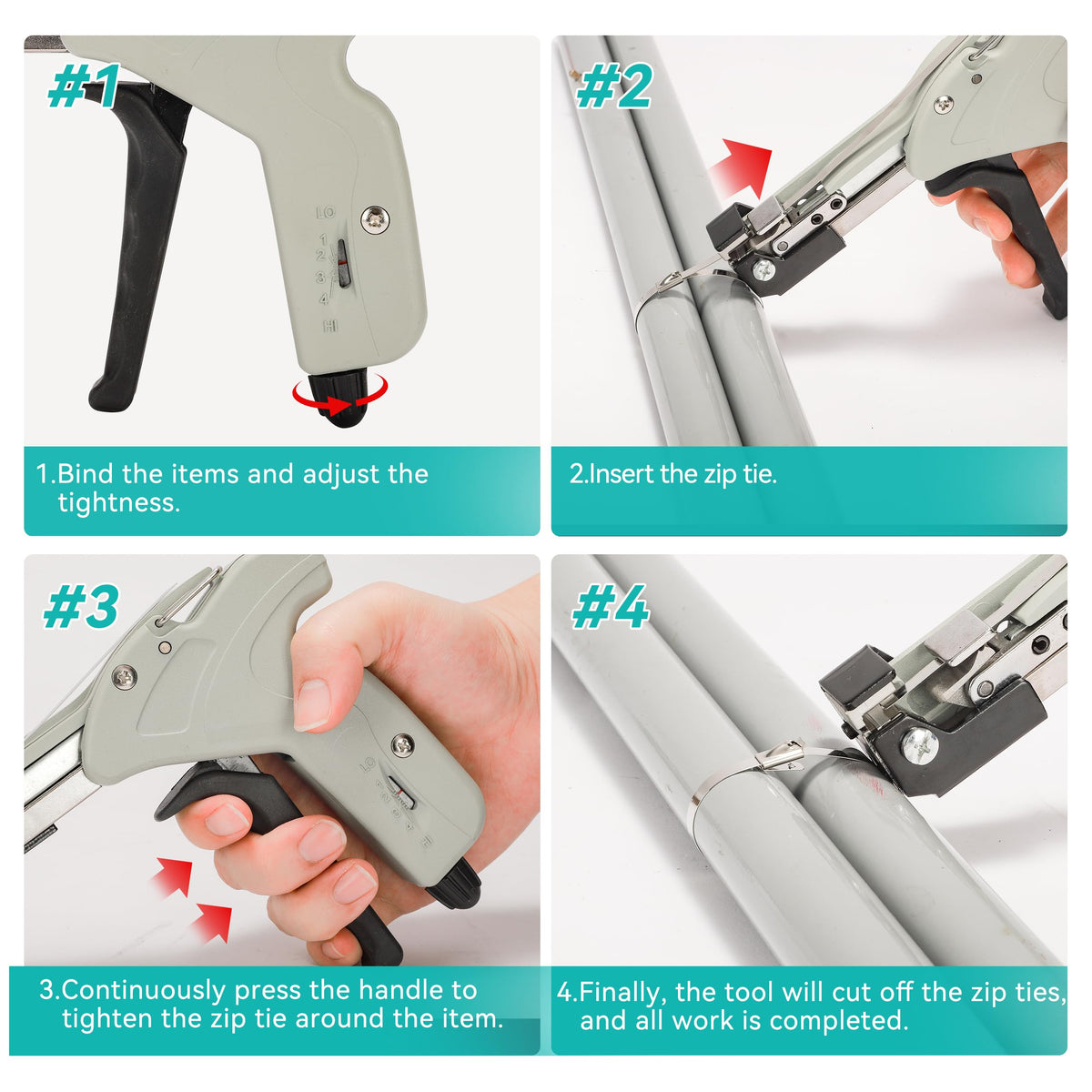 #1

LO
1
2
3
4
HI

1.Bind the items and adjust the tightness.

#2

2.Insert the zip tie.

#3

LO
1
2
3
4
HI

3.Continuously press the handle to tighten the zip tie around the item.

#4

4.Finally, the tool will cut off the zip ties, and all work is completed.