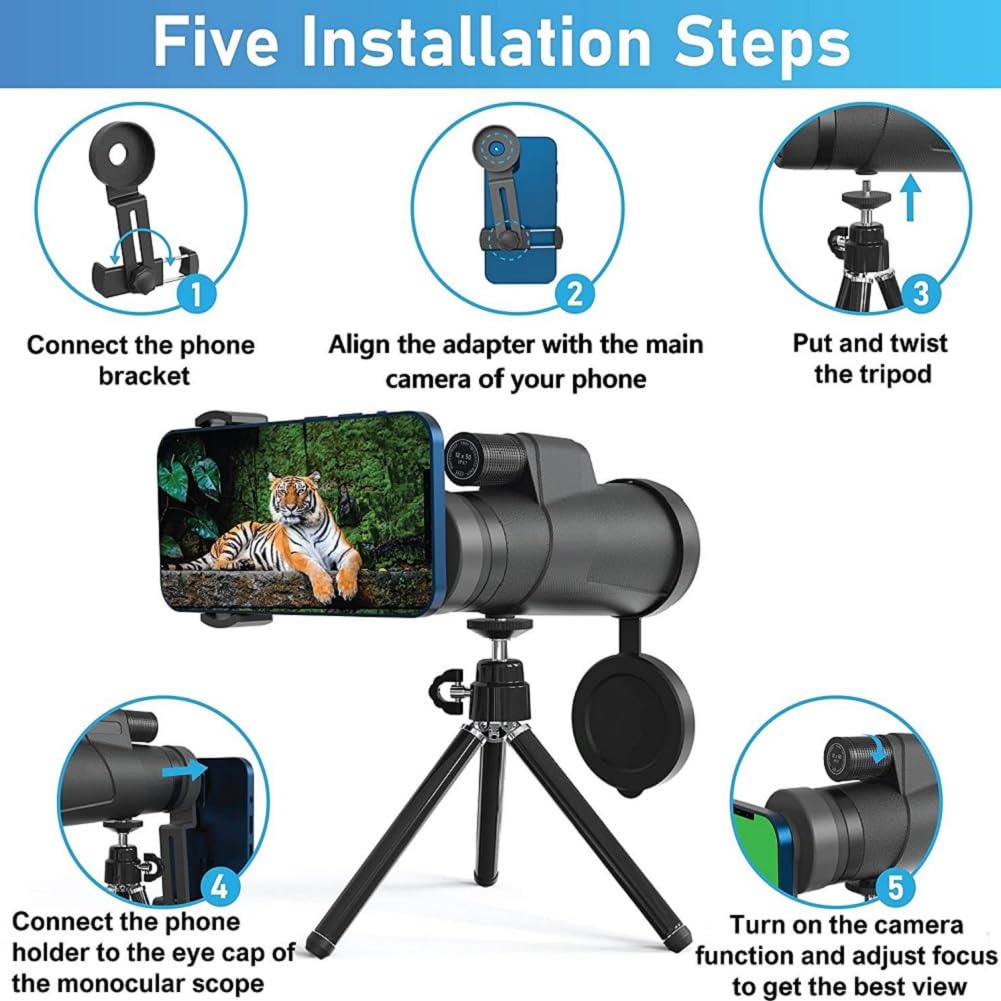 Five Installation Steps

1
Connect the phone bracket

2
Align the adapter with the main camera of your phone

3
Put and twist the tripod

12 x 50

4
Connect the phone holder to the eye cap of the monocular scope

5
Turn on the camera function and adjust focus to get the best view