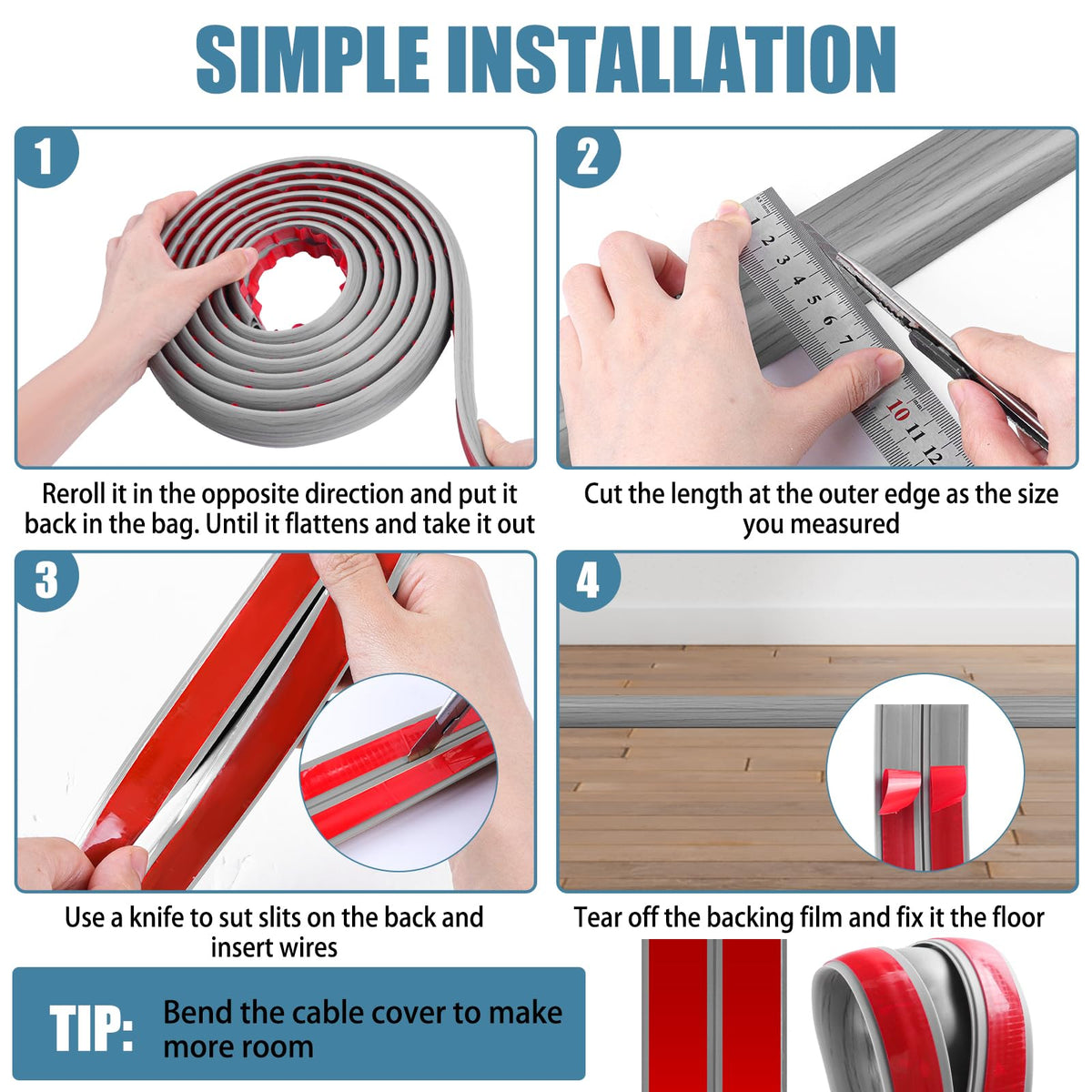 SIMPLE INSTALLATION

1

Reroll it in the opposite direction and put it back in the bag. Until it flattens and take it out

2

1 2 3 4 5 6 7 10 11 12

Cut the length at the outer edge as the size you measured

3

Use a knife to sut slits on the back and insert wires

4

Tear off the backing film and fix it the floor

TIP: Bend the cable cover to make more room