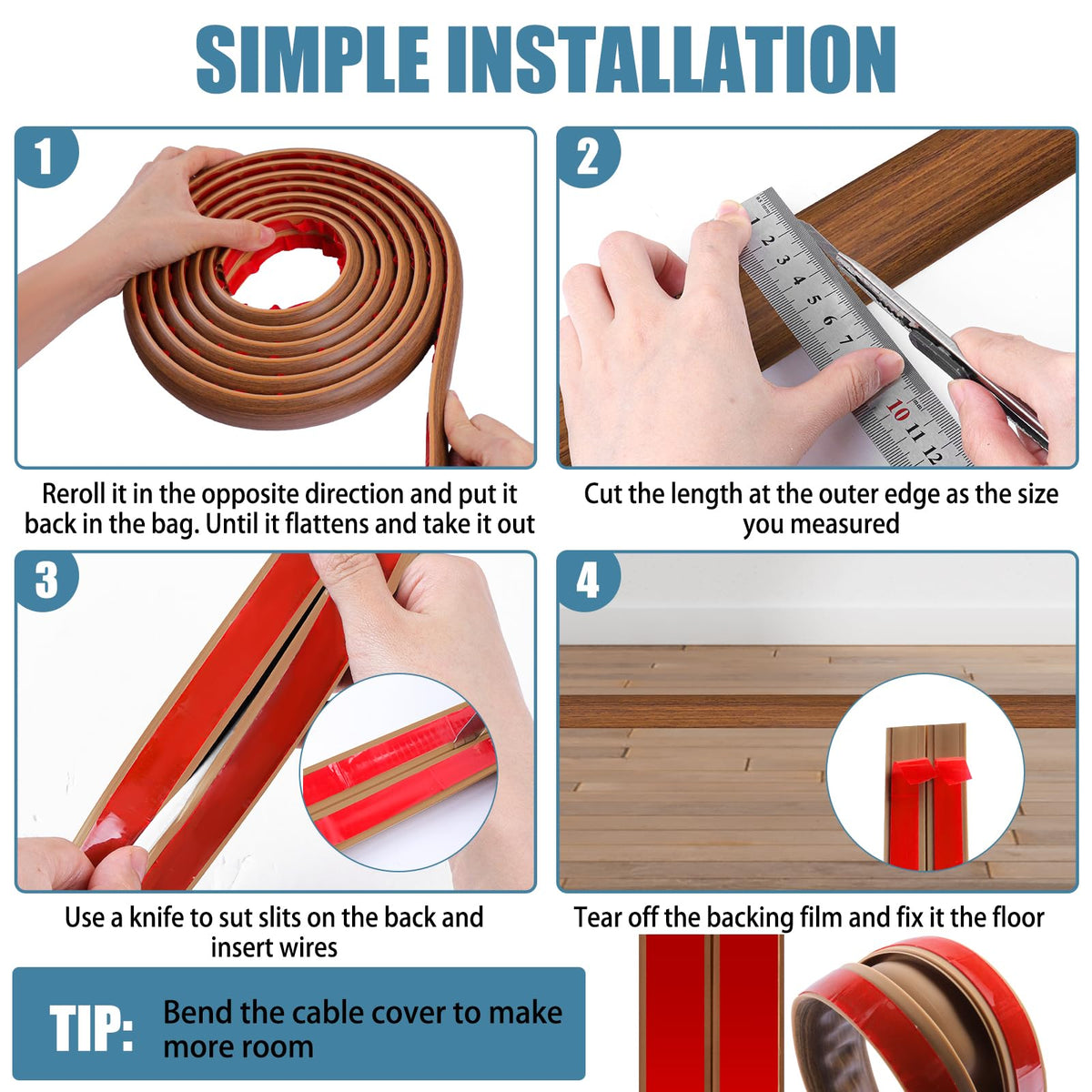 SIMPLE INSTALLATION

1

Reroll it in the opposite direction and put it back in the bag. Until it flattens and take it out

2

1 2 3 4 5 6 7 10 11 12

Cut the length at the outer edge as the size you measured

3

Use a knife to sut slits on the back and insert wires

4

Tear off the backing film and fix it the floor

TIP: Bend the cable cover to make more room