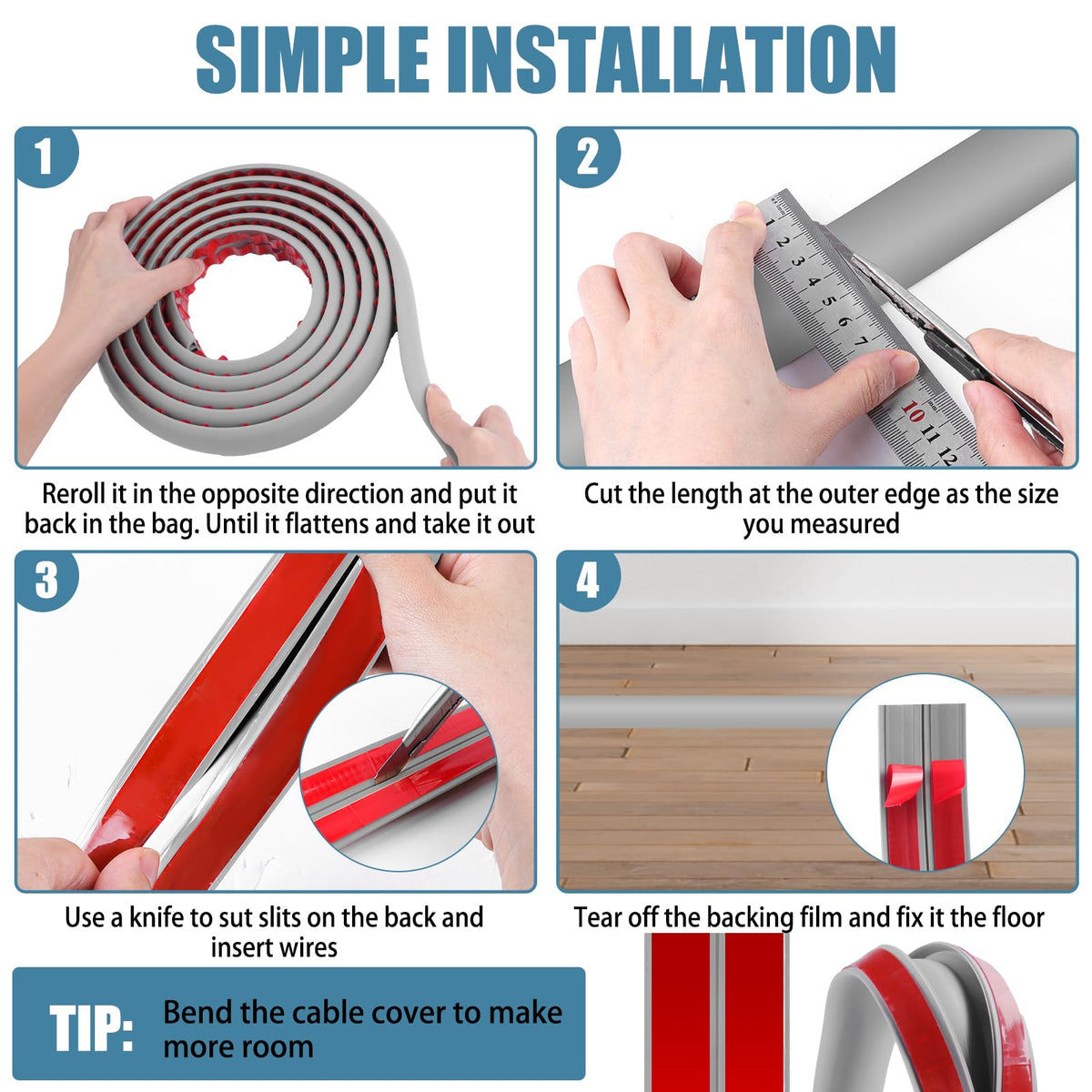 SIMPLE INSTALLATION

1

Reroll it in the opposite direction and put it back in the bag. Until it flattens and take it out

2

1 2 3 4 5 6 7 10 11 12

Cut the length at the outer edge as the size you measured

3

Use a knife to sut slits on the back and insert wires

4

Tear off the backing film and fix it the floor

TIP: Bend the cable cover to make more room