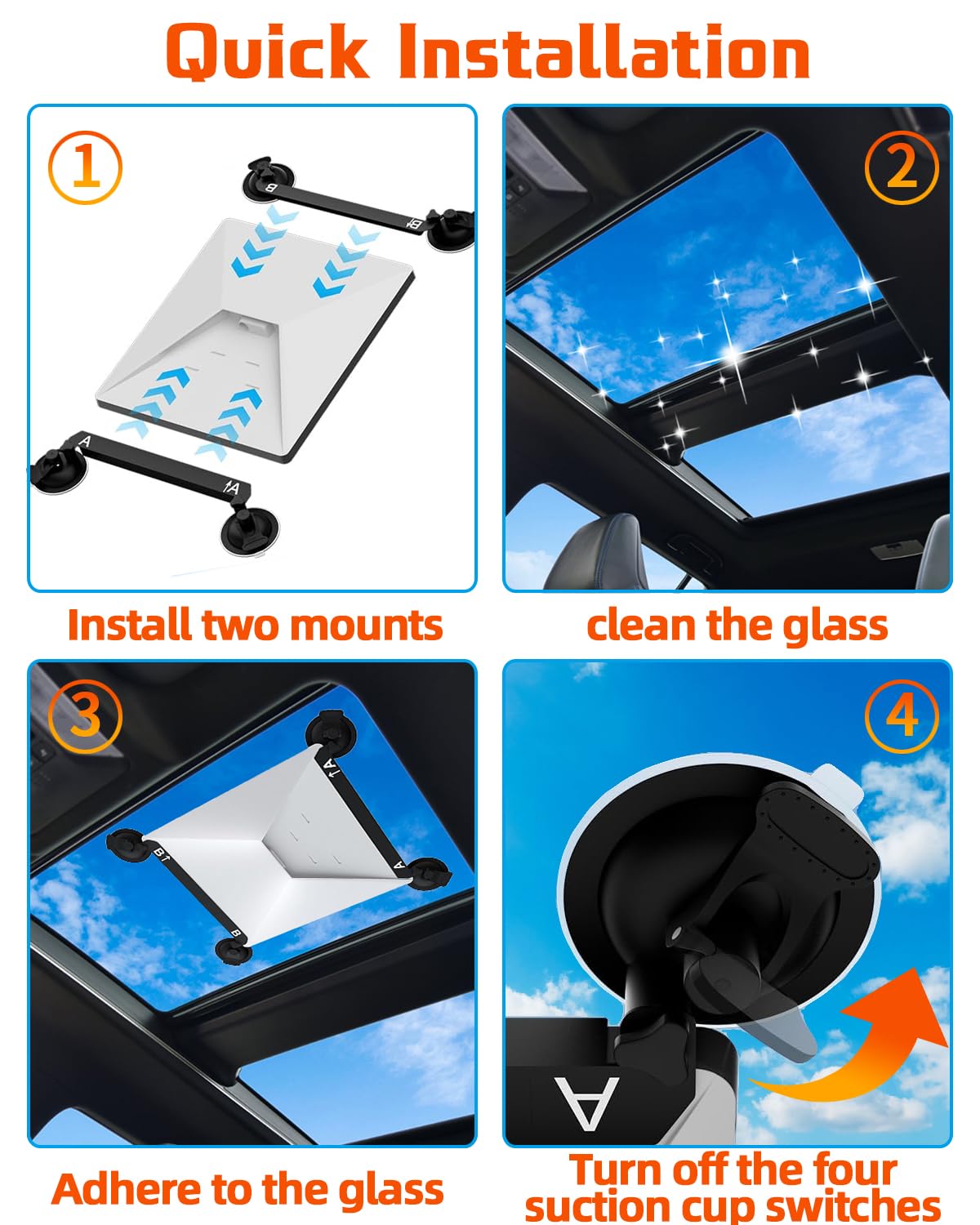 Quick Installation

①

B

B

A

A

Install two mounts

②

clean the glass

③

A

A

B

B

Adhere to the glass

④

A

Turn off the four suction cup switches