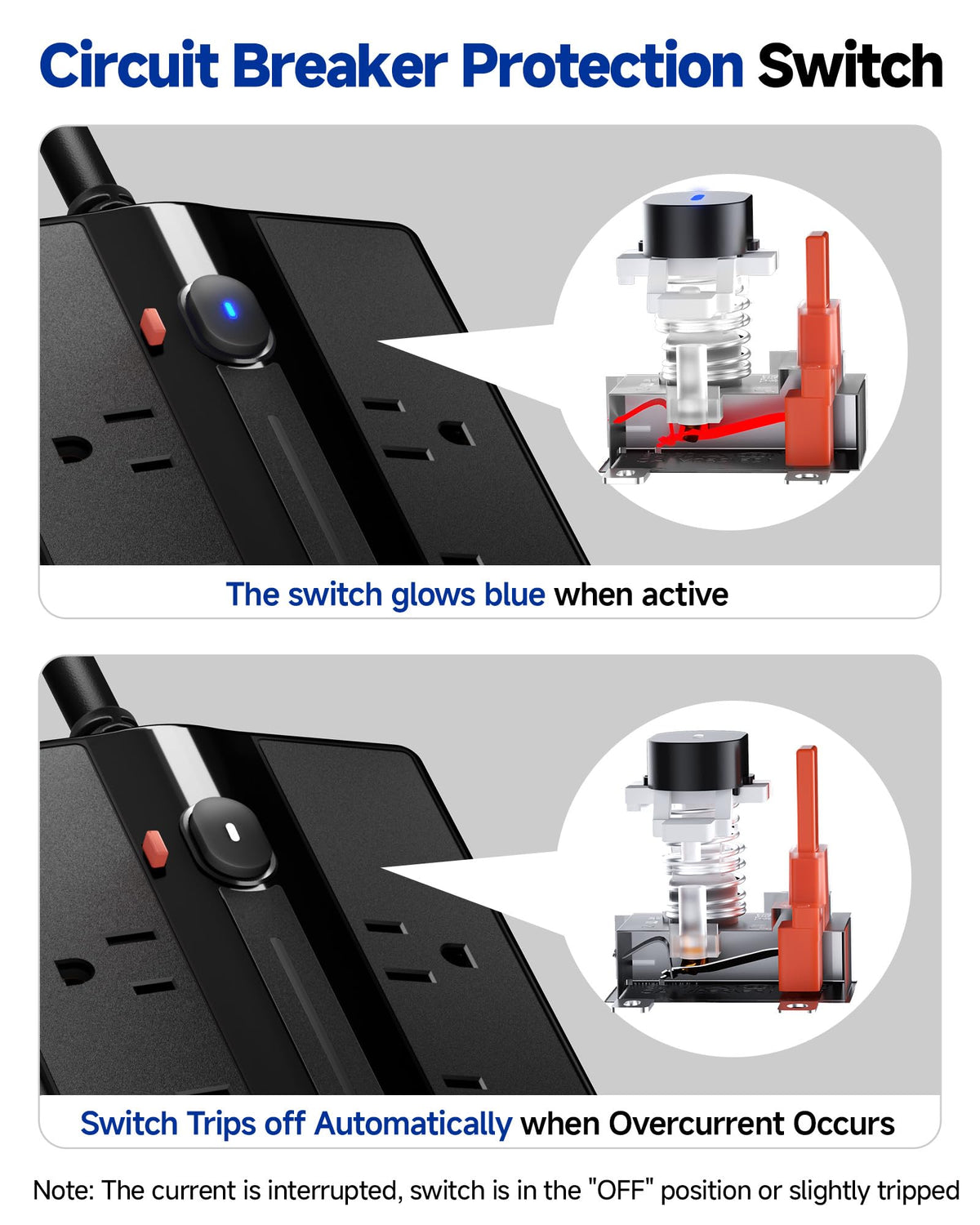 Circuit Breaker Protection Switch

The switch glows blue when active

Switch Trips off Automatically when Overcurrent Occurs

Note: The current is interrupted, switch is in the "OFF" position or slightly tripped