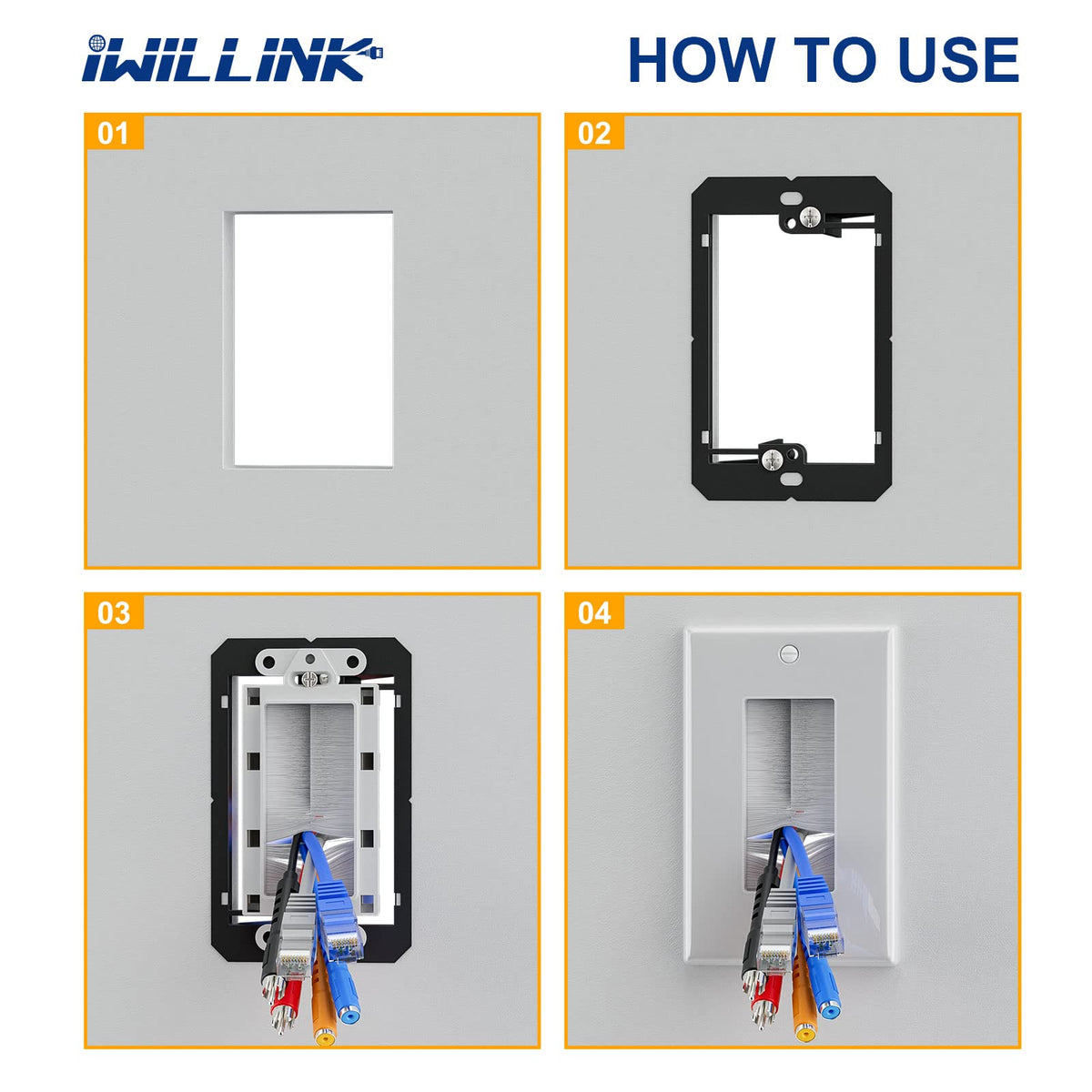 iWILLINK

HOW TO USE

01

02

03

04