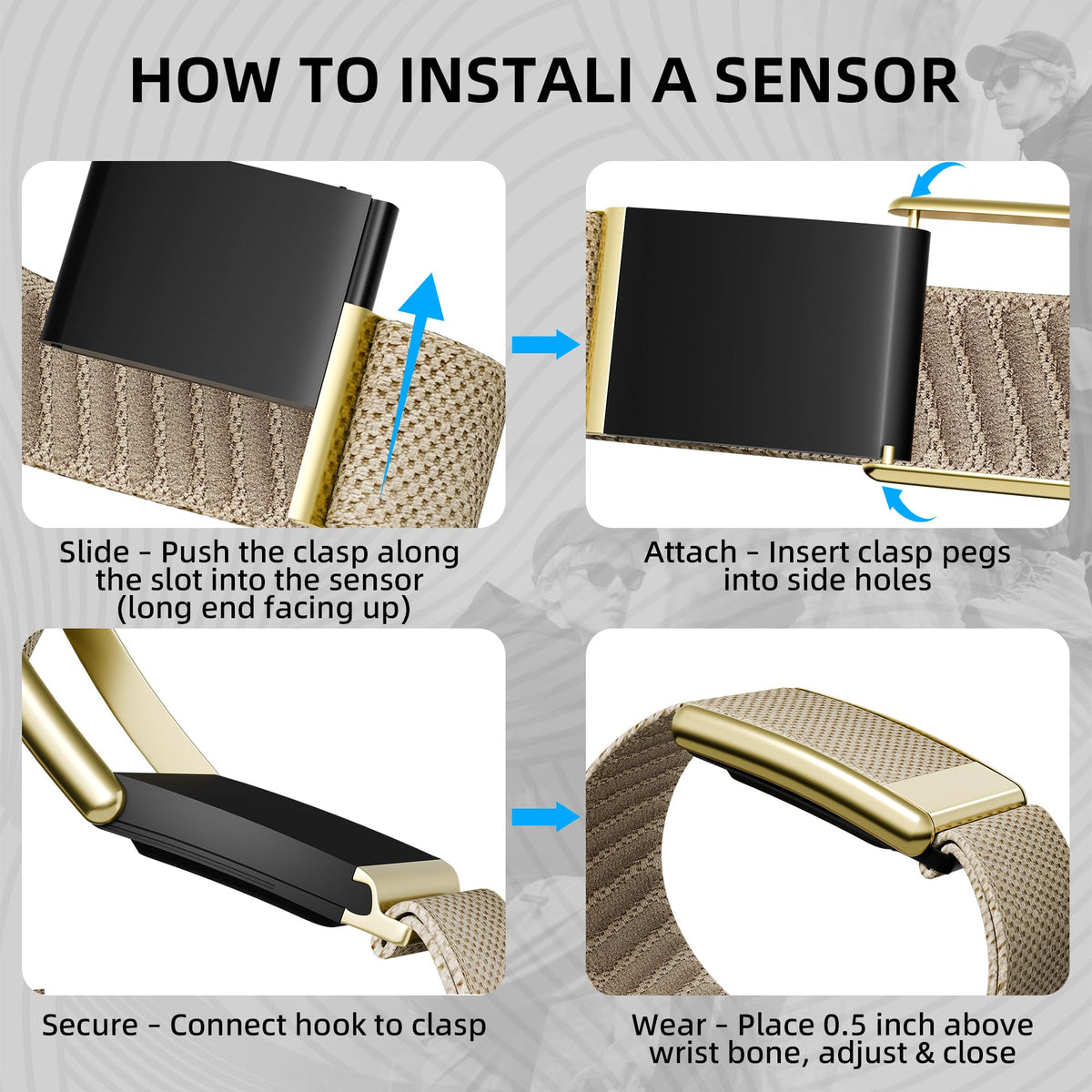 HOW TO INSTALI A SENSOR

Slide - Push the clasp along the slot into the sensor (long end facing up)

Attach - Insert clasp pegs into side holes

Secure - Connect hook to clasp

Wear - Place 0.5 inch above wrist bone, adjust & close