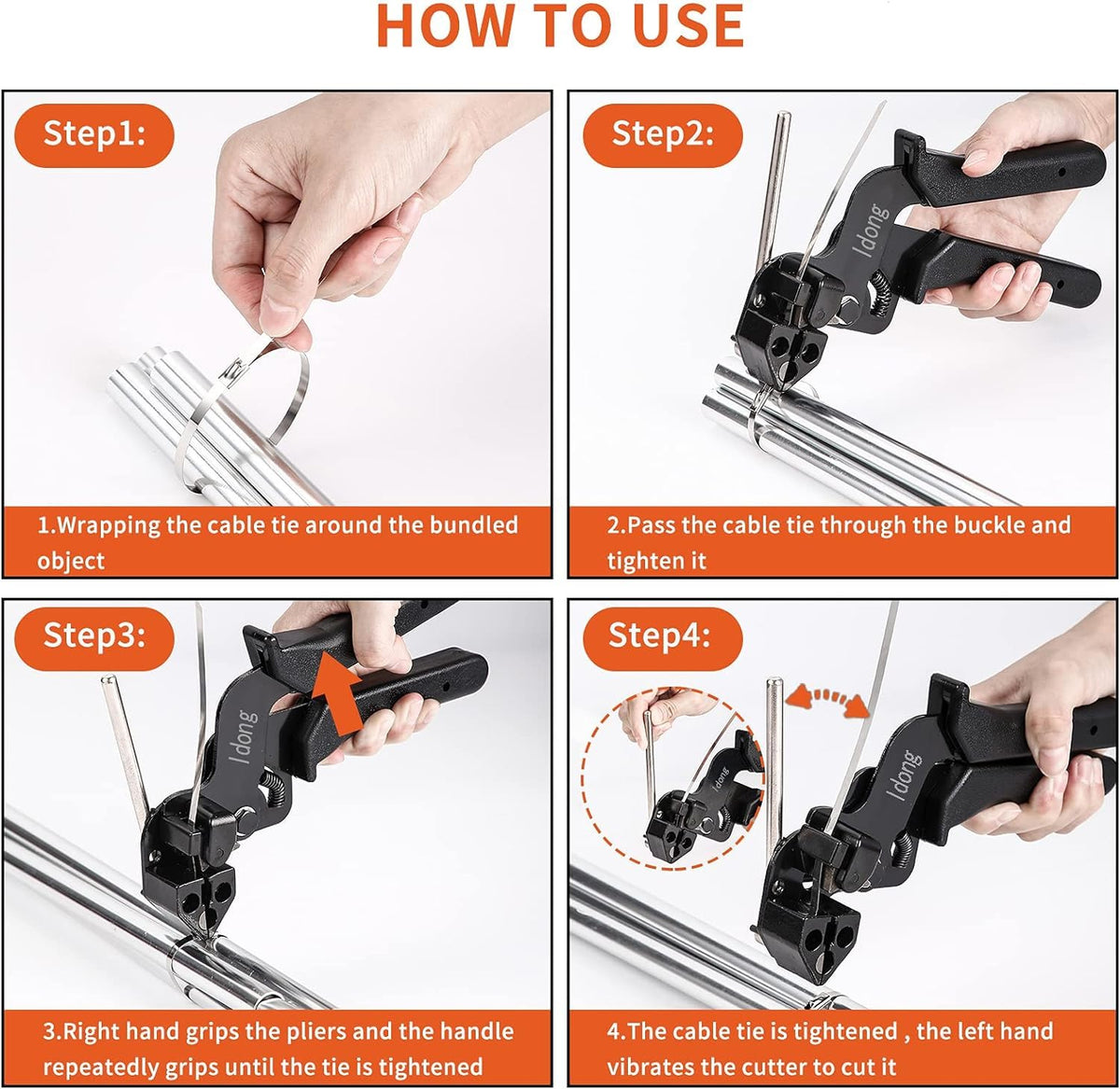 HOW TO USE

Step1:

1.Wrapping the cable tie around the bundled object

Step2:

Idong

2.Pass the cable tie through the buckle and tighten it

Step3:

Idong

3.Right hand grips the pliers and the handle repeatedly grips until the tie is tightened

Step4:

Idong

Idong

4.The cable tie is tightened , the left hand vibrates the cutter to cut it