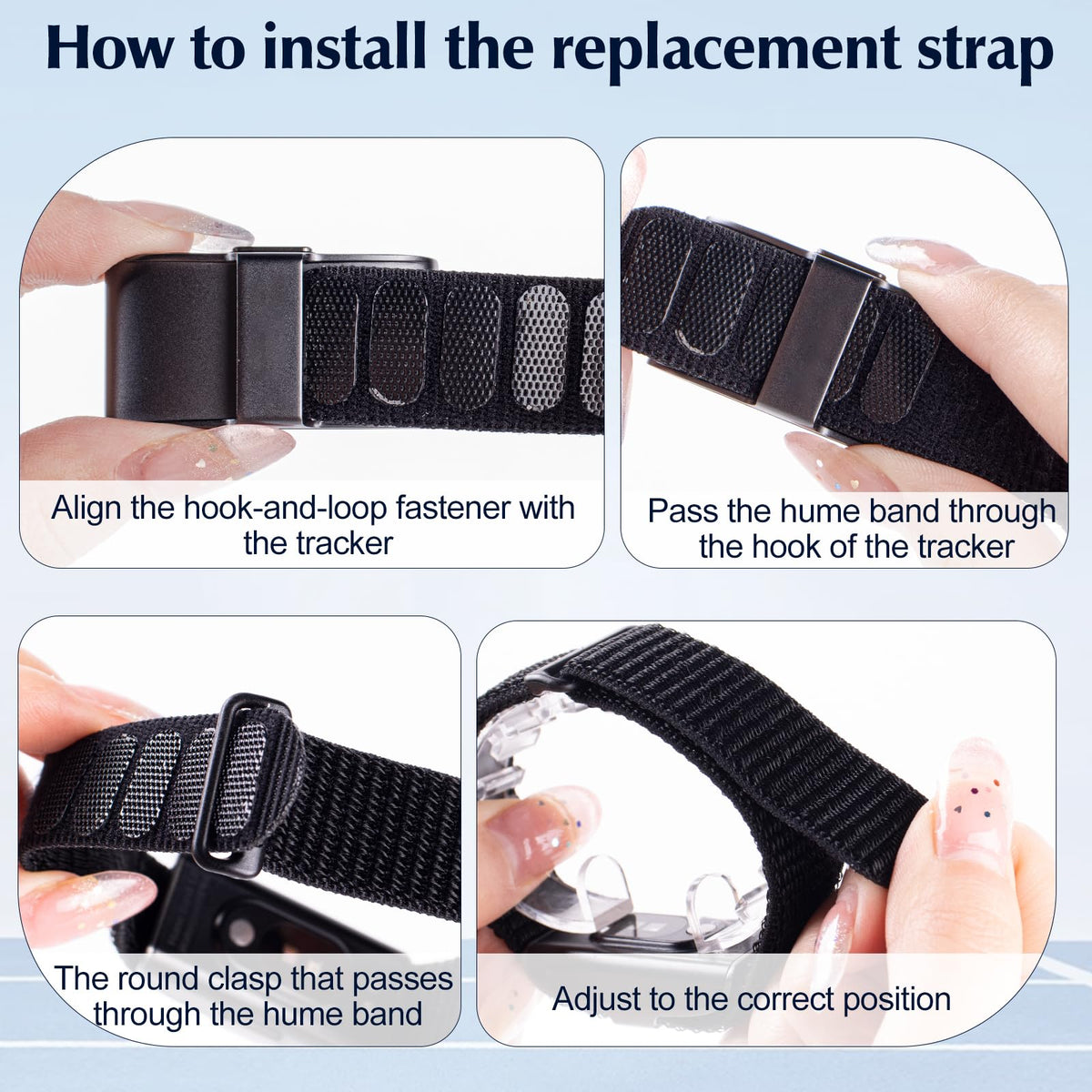 How to install the replacement strap

Align the hook-and-loop fastener with the tracker

Pass the hume band through the hook of the tracker

The round clasp that passes through the hume band

Adjust to the correct position