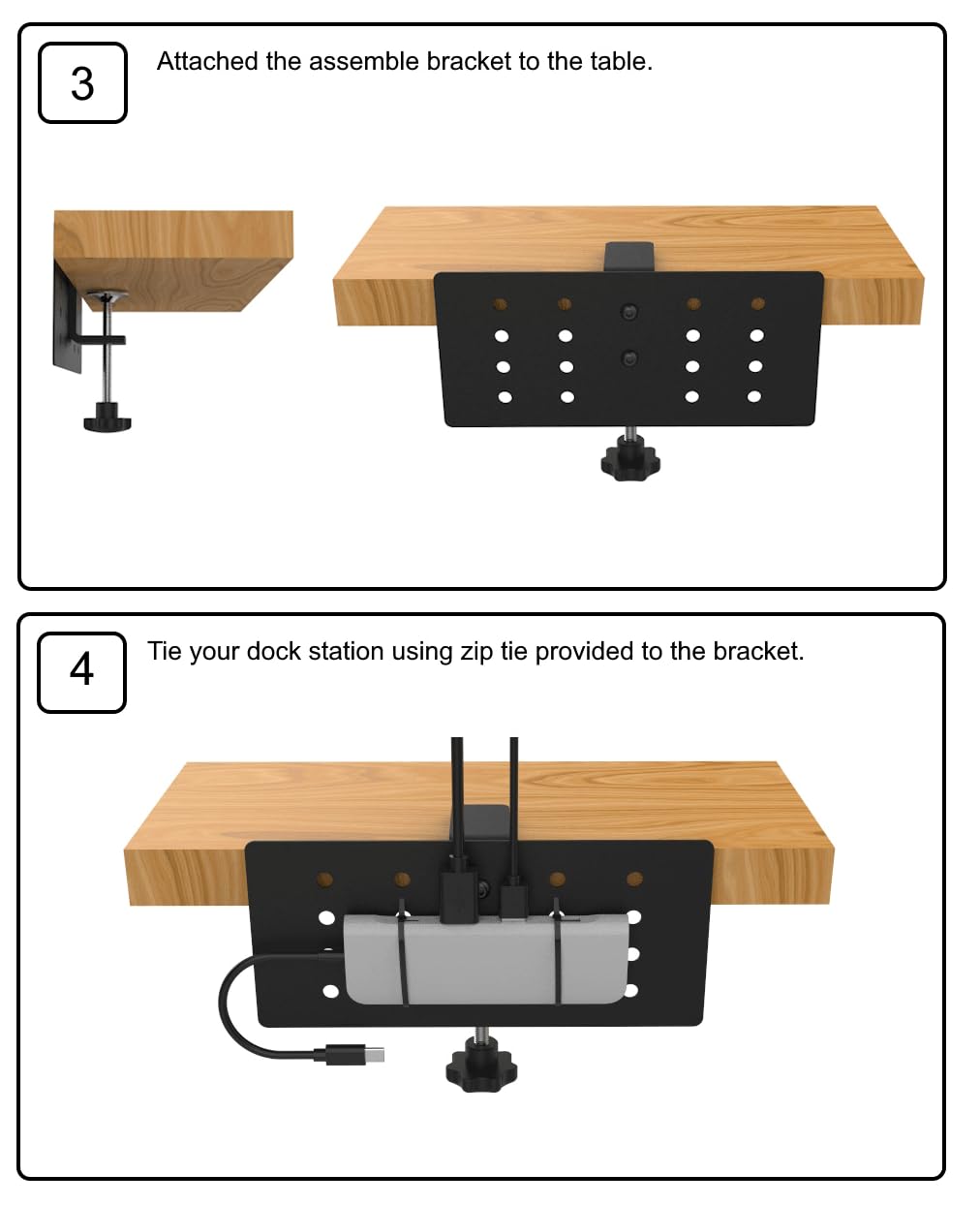 3

Attached the assemble bracket to the table.

4

Tie your dock station using zip tie provided to the bracket.