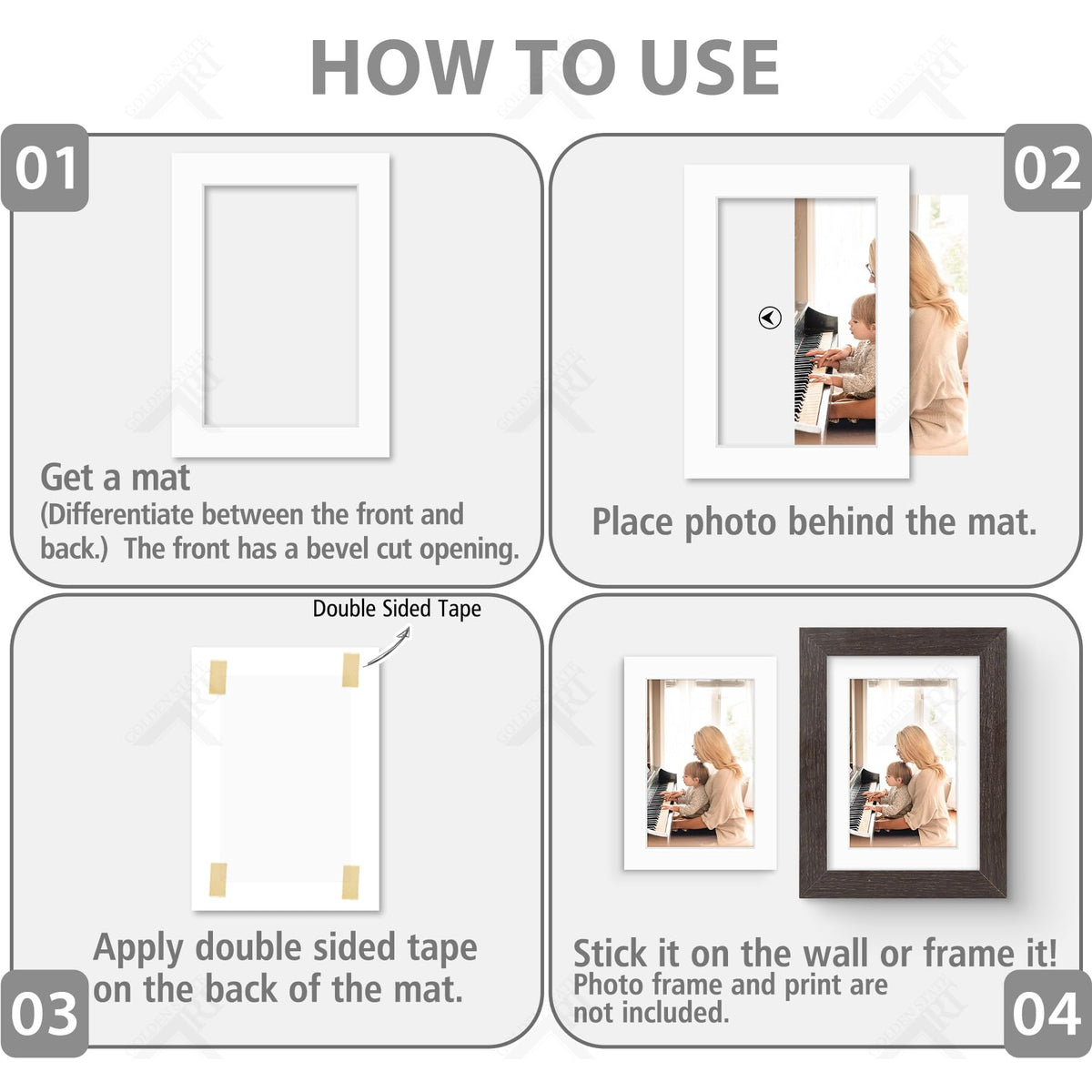 HOW TO USE

01

Get a mat
(Differentiate between the front and back.) The front has a bevel cut opening.

02

Place photo behind the mat.

Double Sided Tape

Apply double sided tape on the back of the mat.

03

Stick it on the wall or frame it!
Photo frame and print are not included.

04

GOLDEN STATE ART