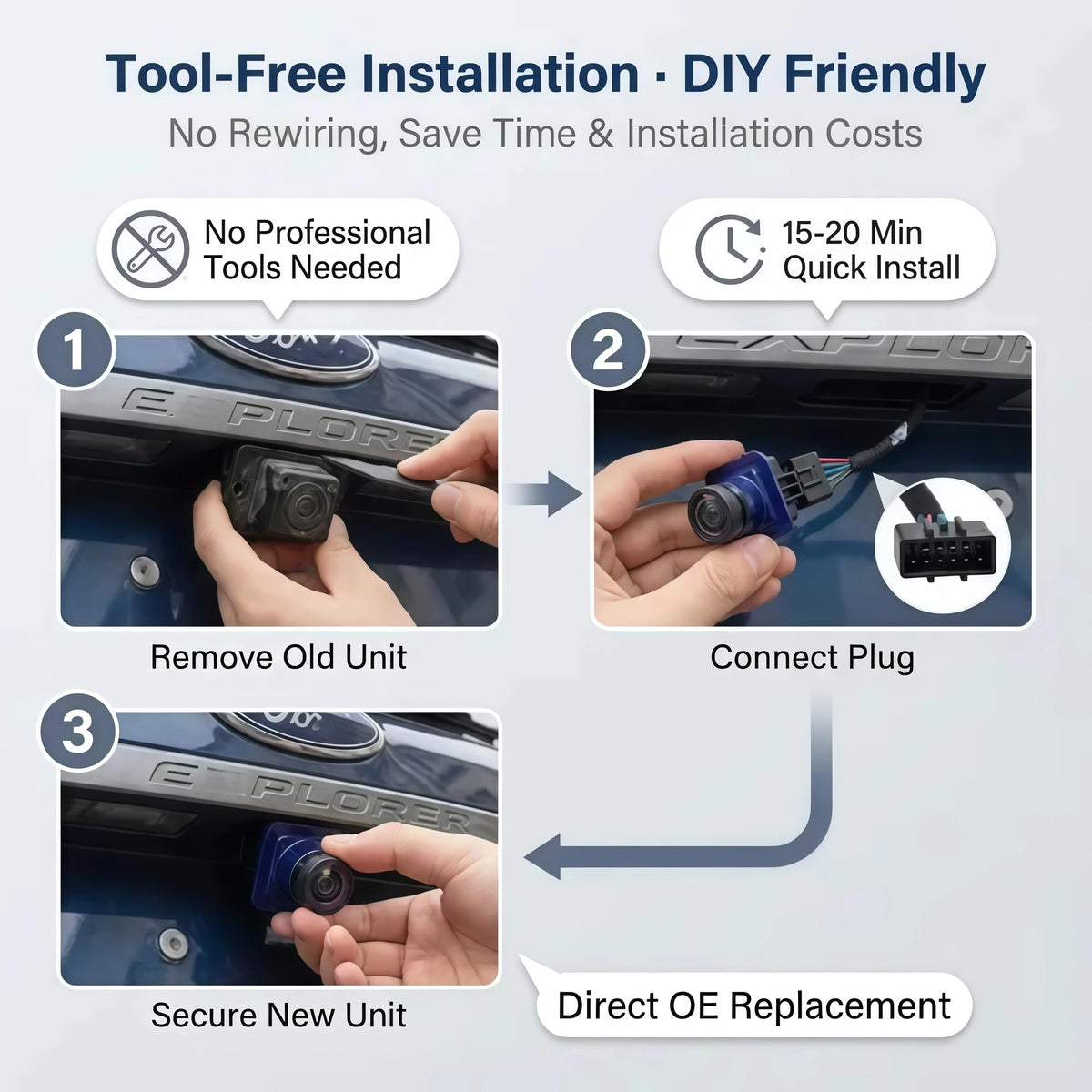 Tool-Free Installation · DIY Friendly
No Rewiring, Save Time & Installation Costs

No Professional Tools Needed

15-20 Min Quick Install

1
E PLORE

Remove Old Unit

2
EXPLOR

Connect Plug

3
E PLORER

Secure New Unit

Direct OE Replacement