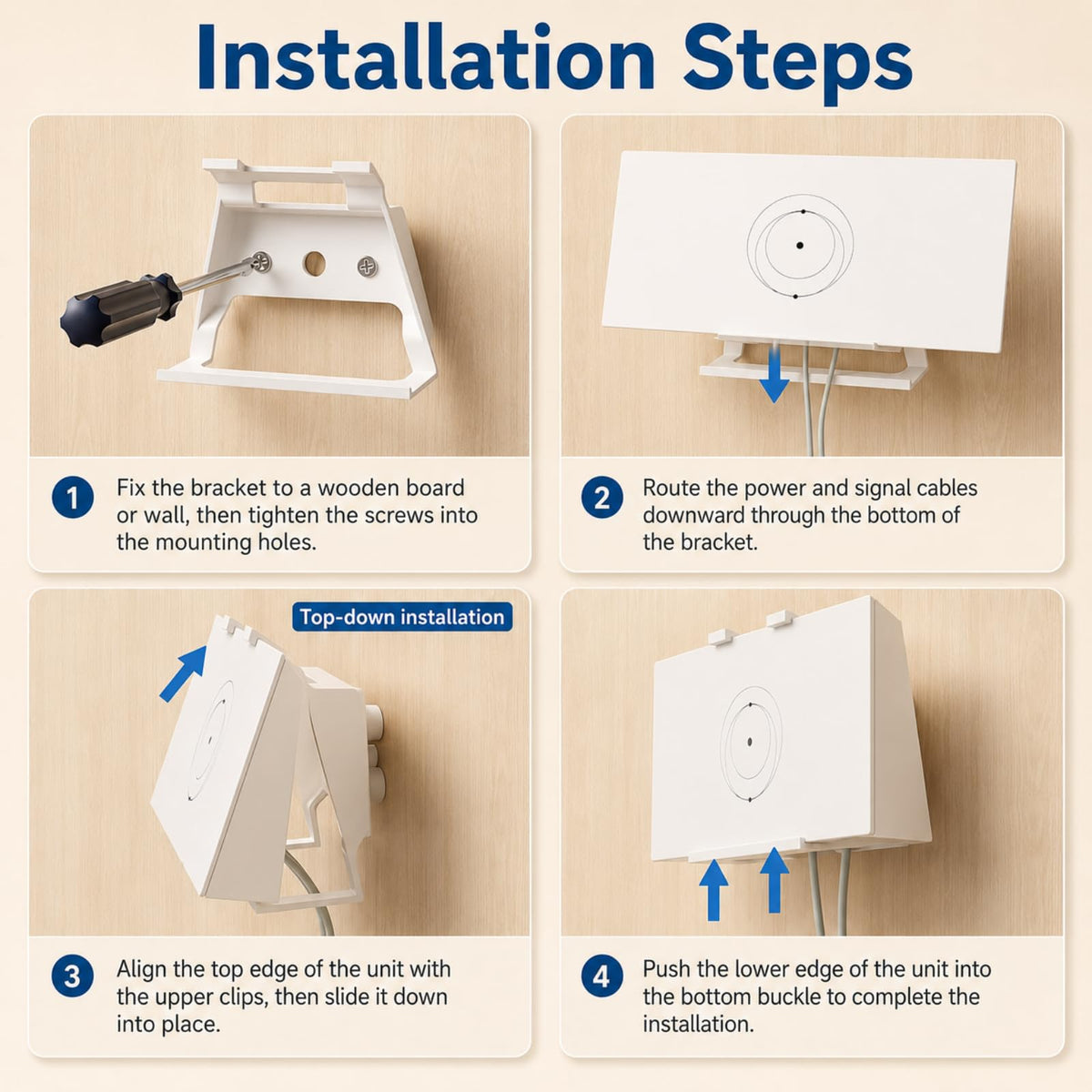 Installation Steps

1 Fix the bracket to a wooden board or wall, then tighten the screws into the mounting holes.

2 Route the power and signal cables downward through the bottom of the bracket.

Top-down installation

3 Align the top edge of the unit with the upper clips, then slide it down into place.

4 Push the lower edge of the unit into the bottom buckle to complete the installation.